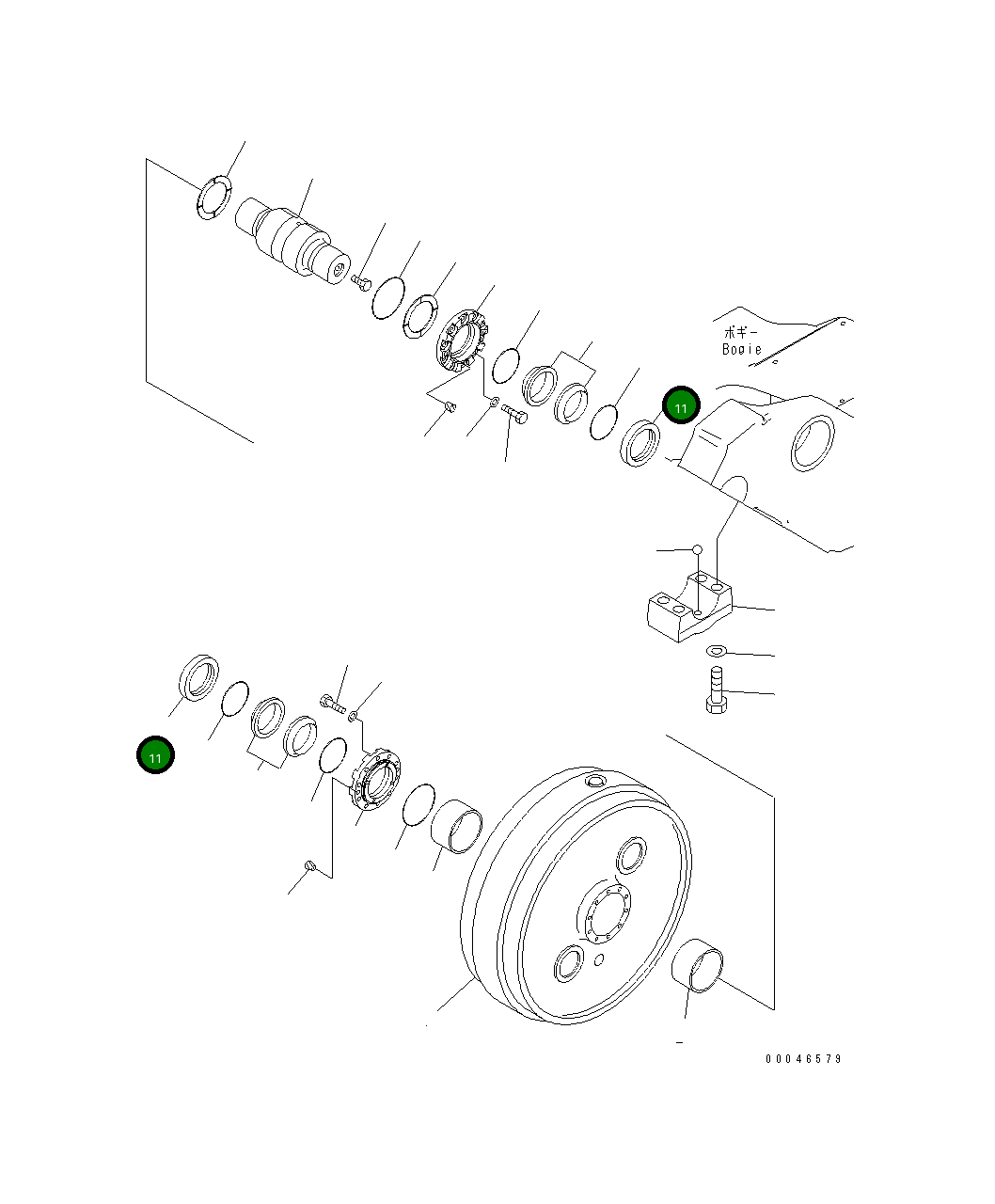 ボギー
Bogie

11

11

00046579