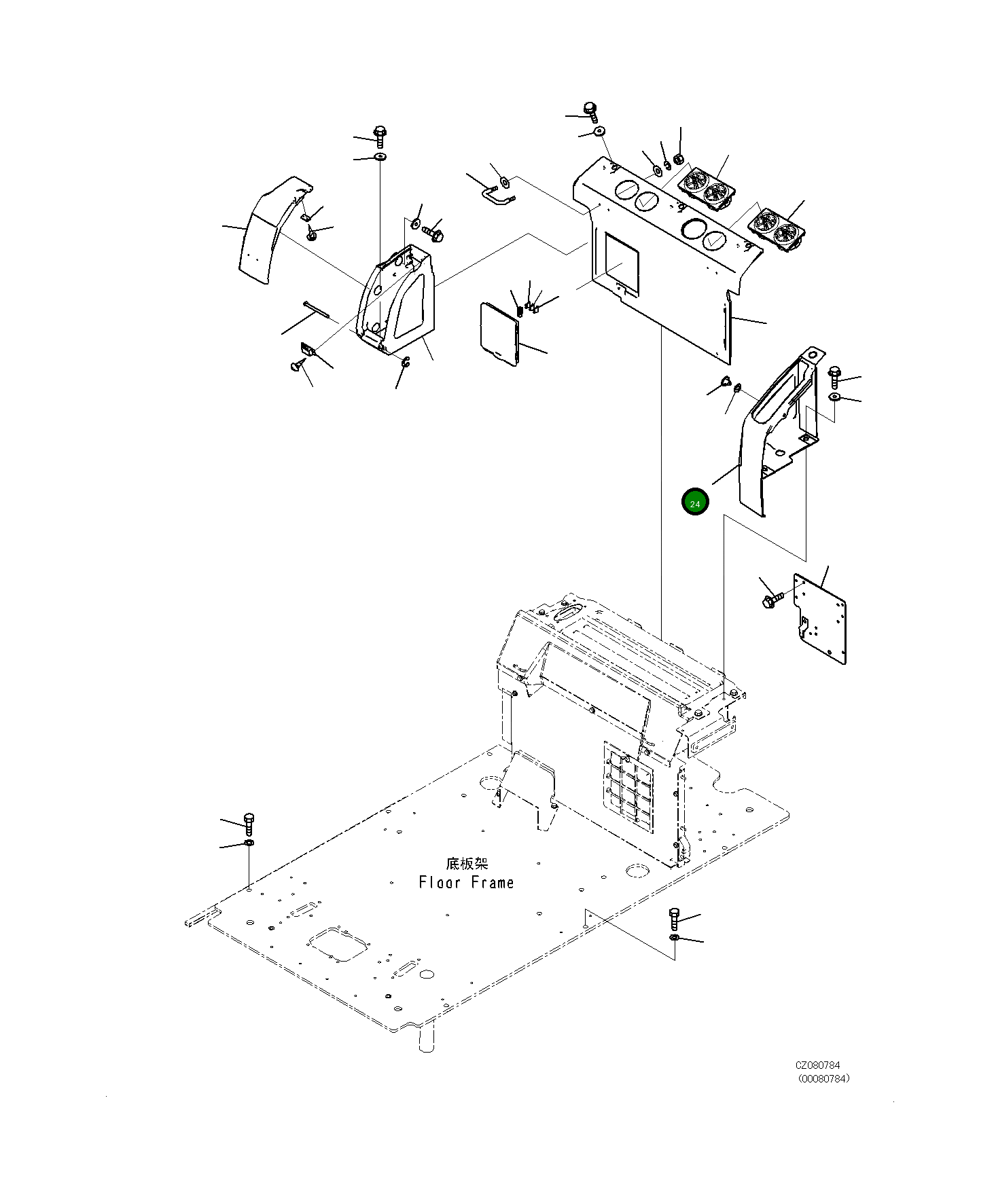 24

底板架
Floor Frame

CZ080784
(00080784)