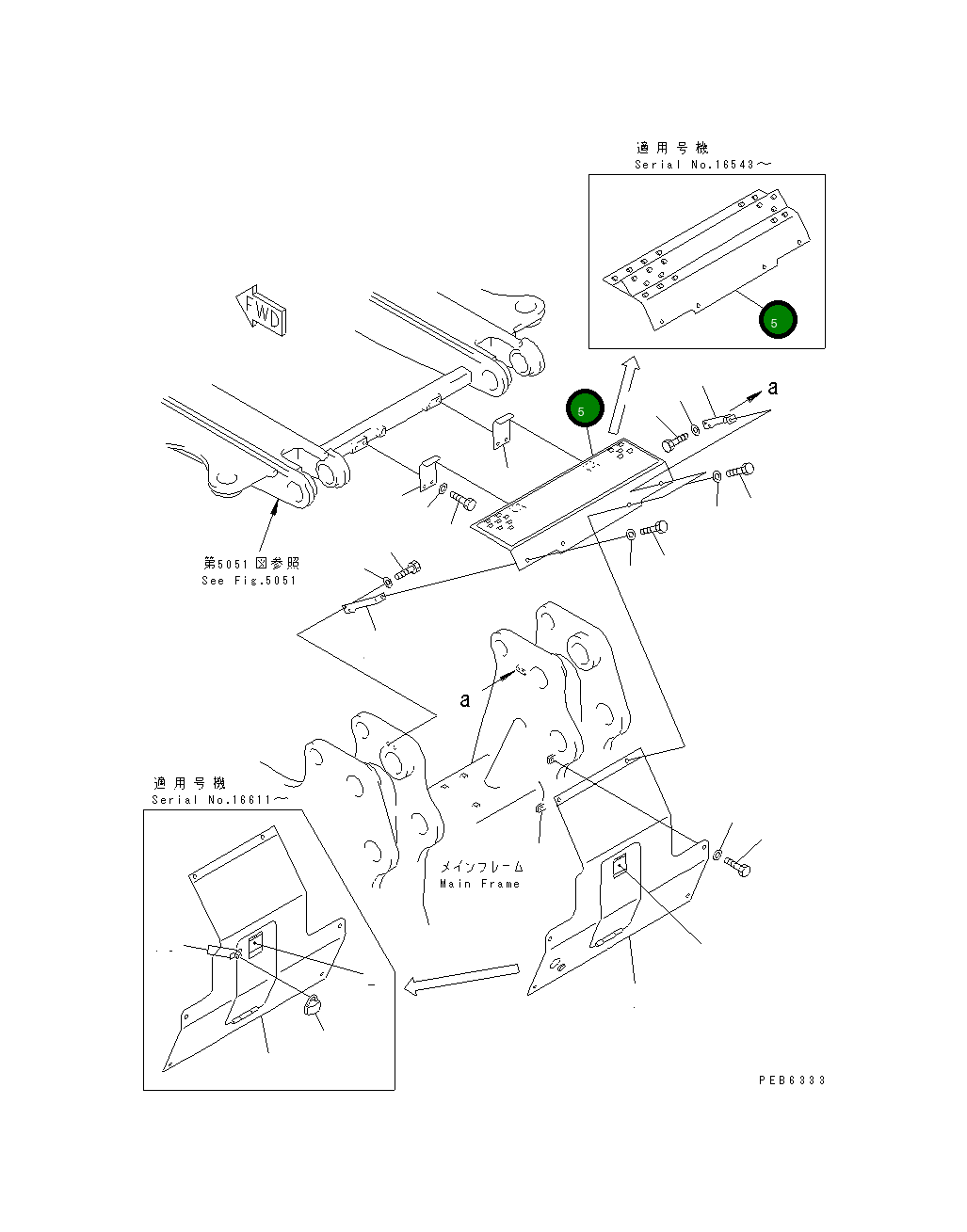 適用号機
Serial No.16543～

5

FWD

5

a

第5051図参照
See Fig.5051

a

適用号機
Serial No.16611～

メインフレーム
Main Frame

PEB6333