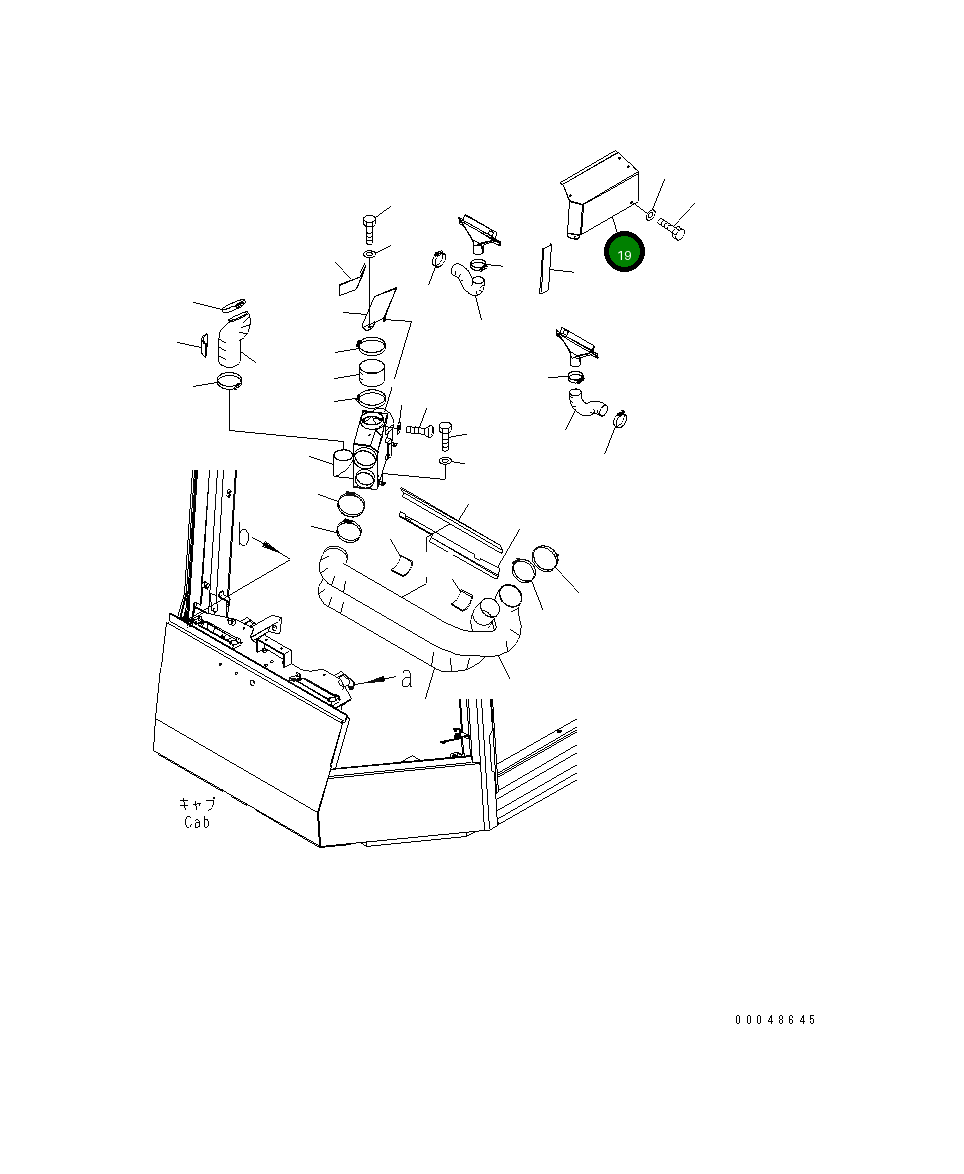 19

b

a

キャブ
Cab

00048645