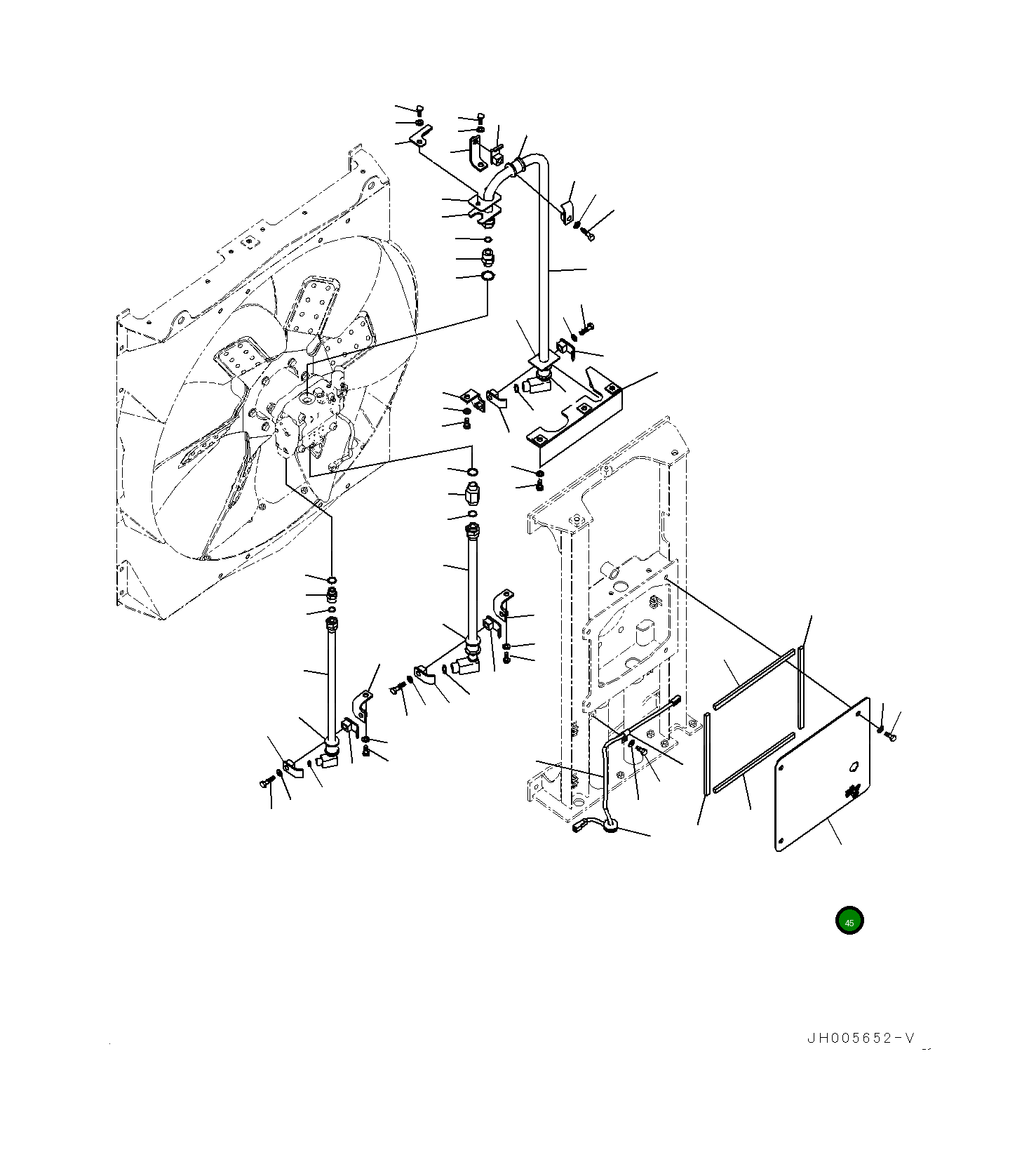 45

JH005652-V