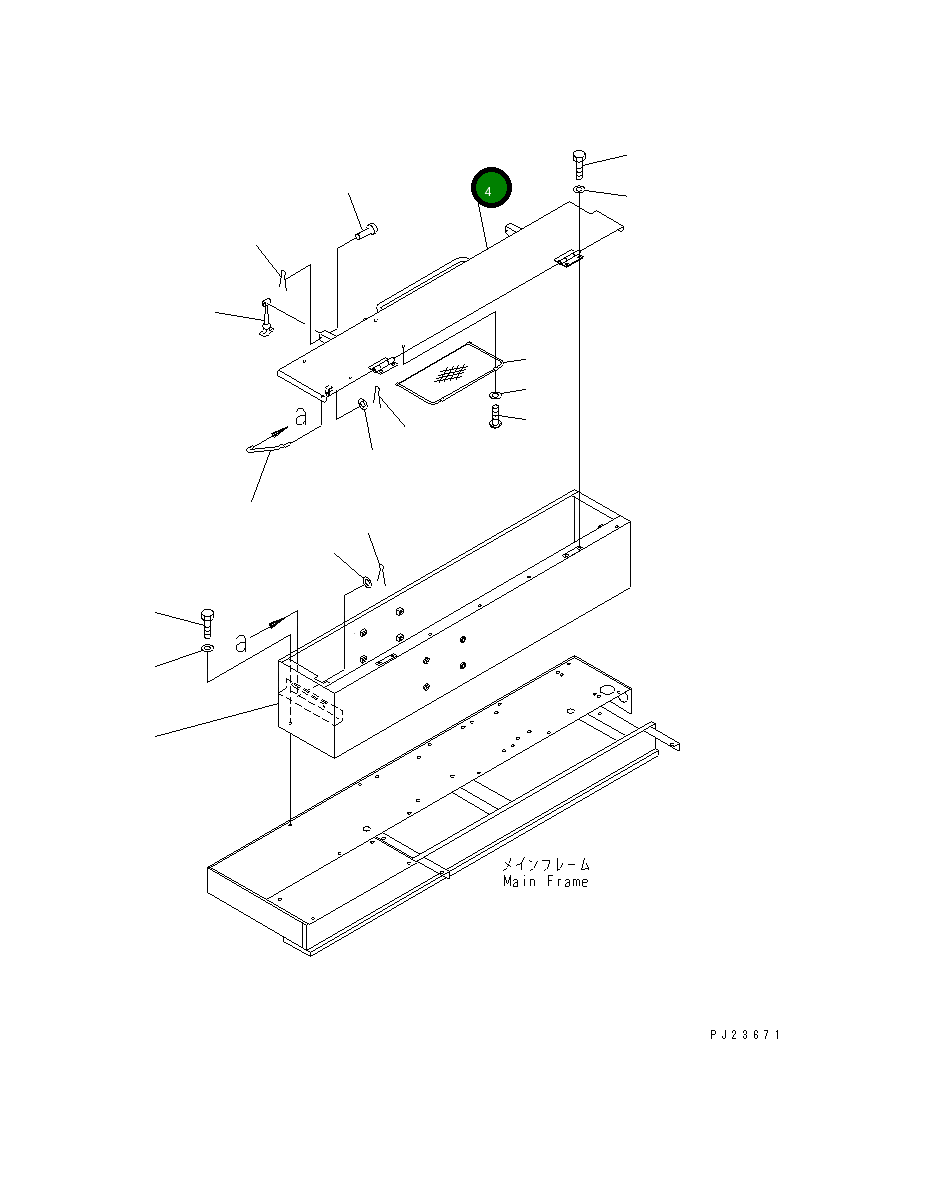 4

a

a

メインフレーム
Main Frame

PJ23671