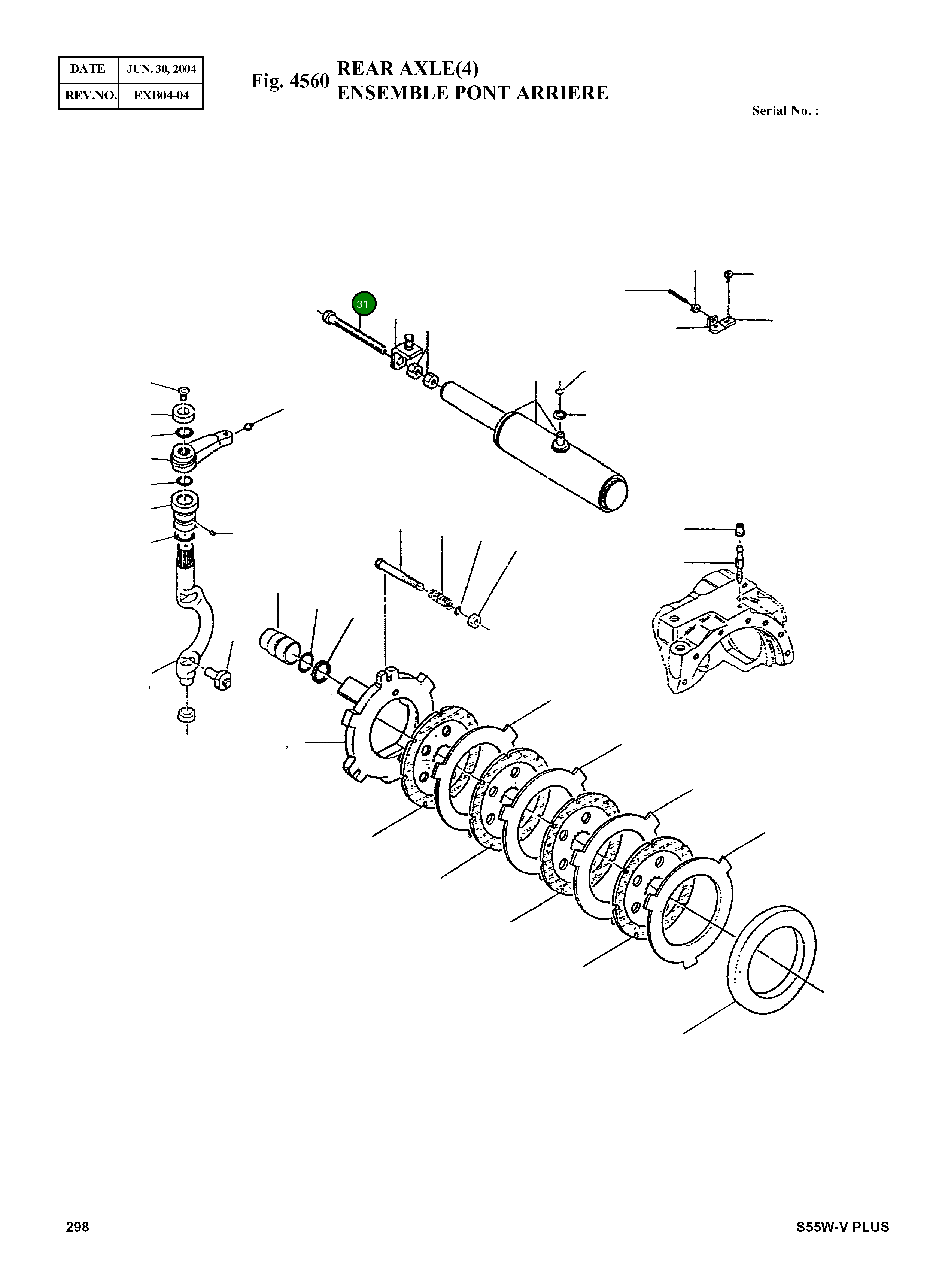 | DATE | JUN. 30, 2004 |
|---|---|
| REV.NO. | EXB04-04 |

Fig. 4560 REAR AXLE(4)
ENSEMBLE PONT ARRIERE

Serial No. ;

31

298

S55W-V PLUS