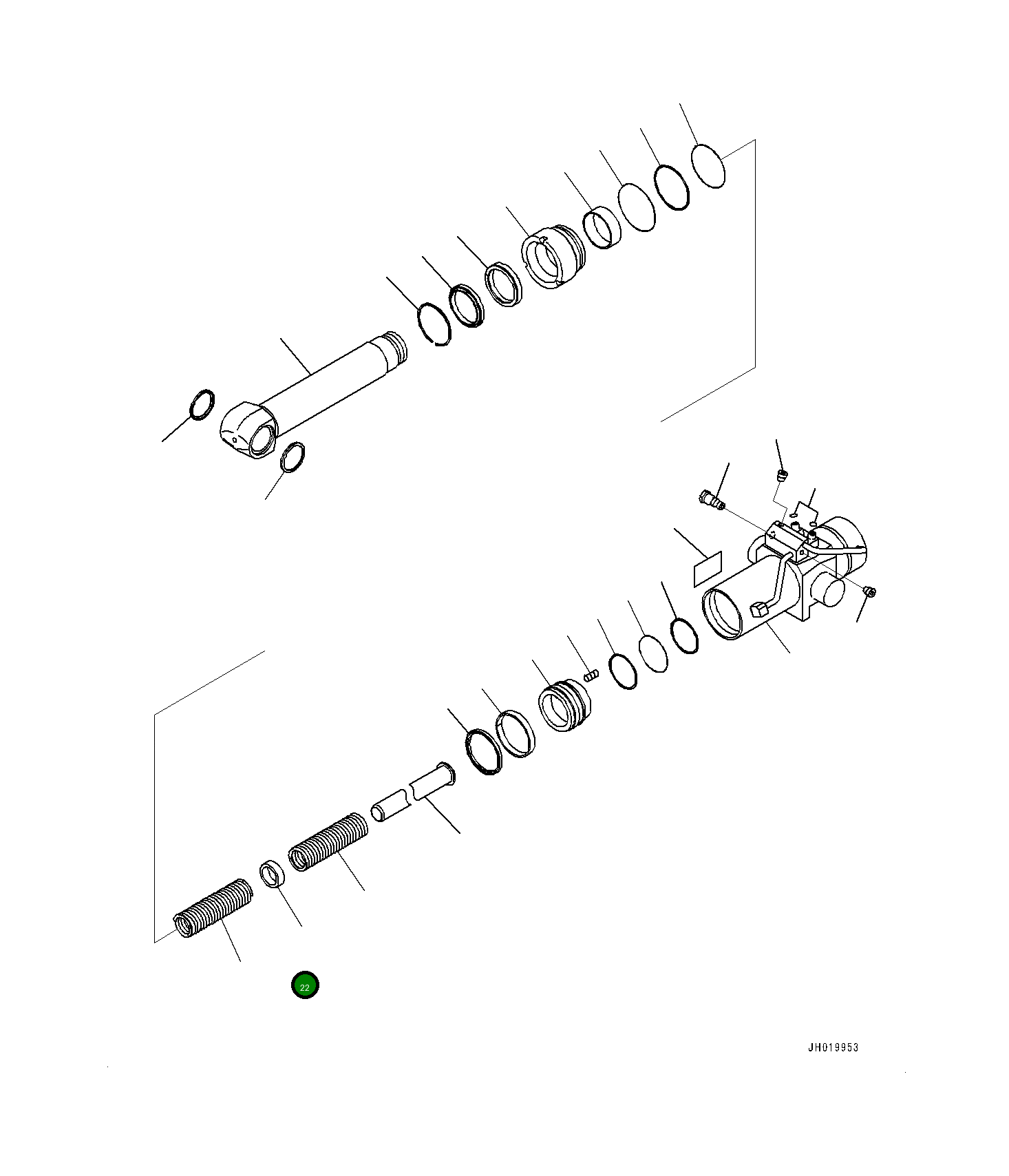 22

JH019953