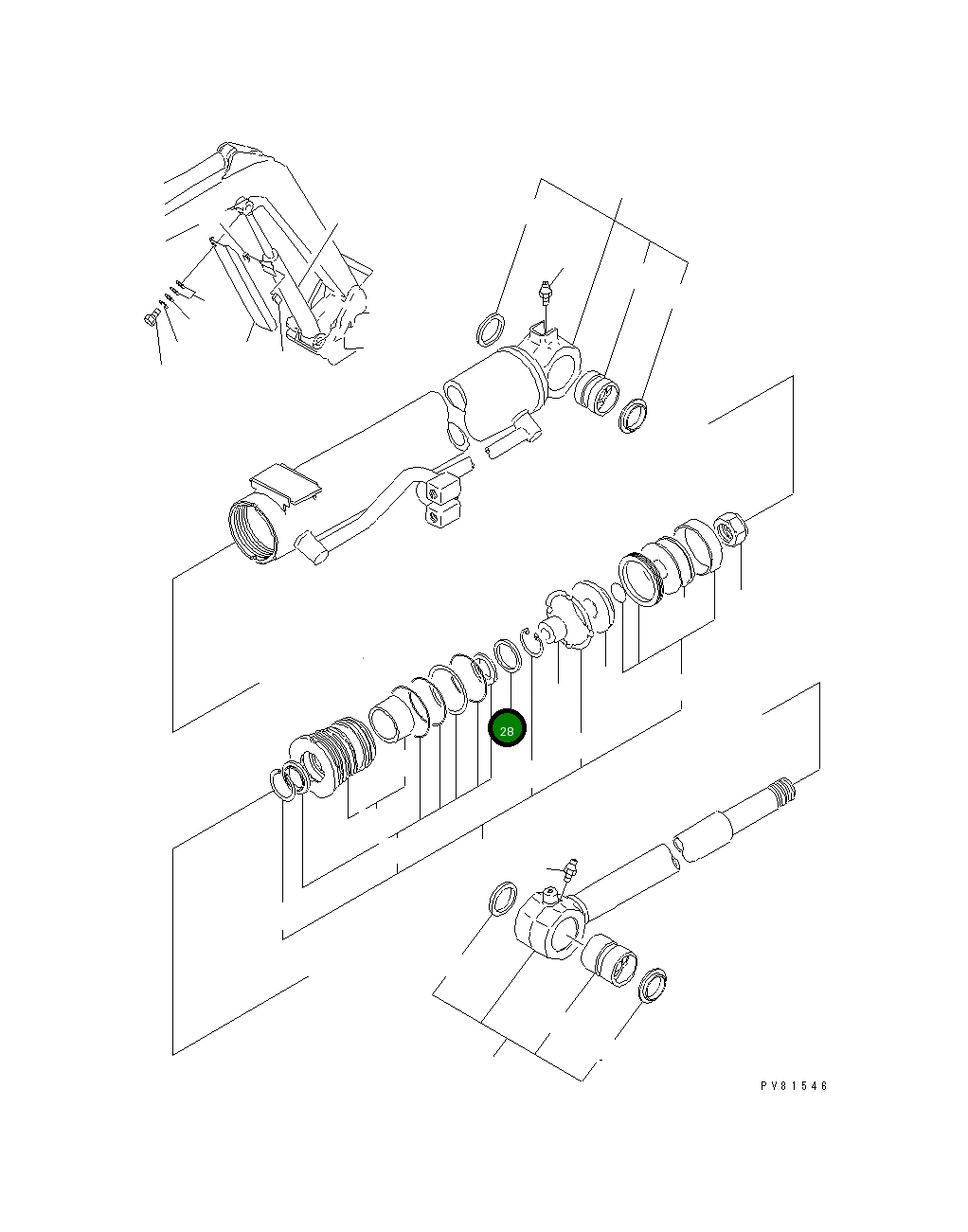 28

PV81546