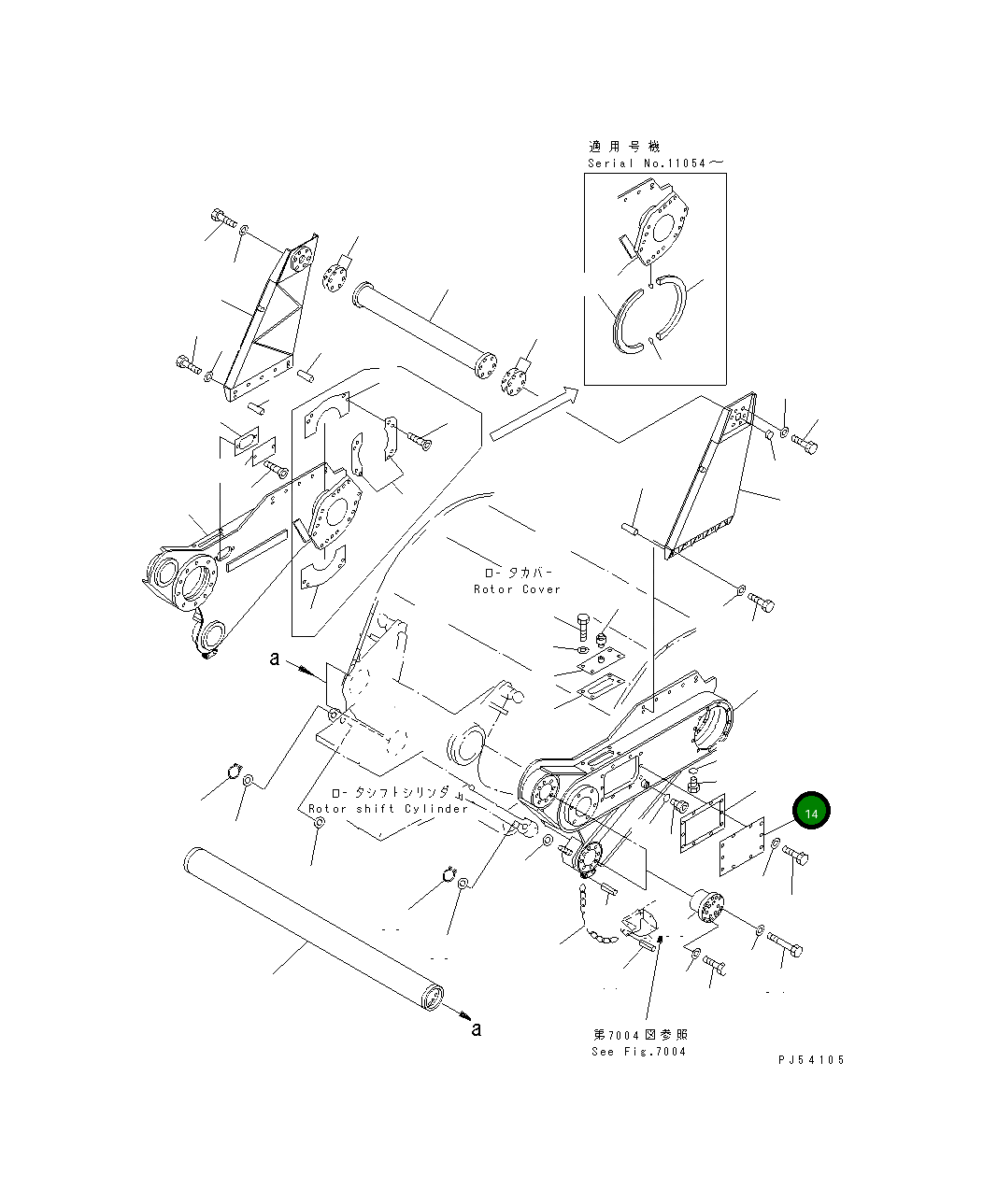 適用号機
Serial No.11054～

ロ－タカバ－
Rotor Cover

a

ロ－タシフトシリンダ
Rotor shift Cylinder

14

a

第7004図参照
See Fig.7004

PJ54105