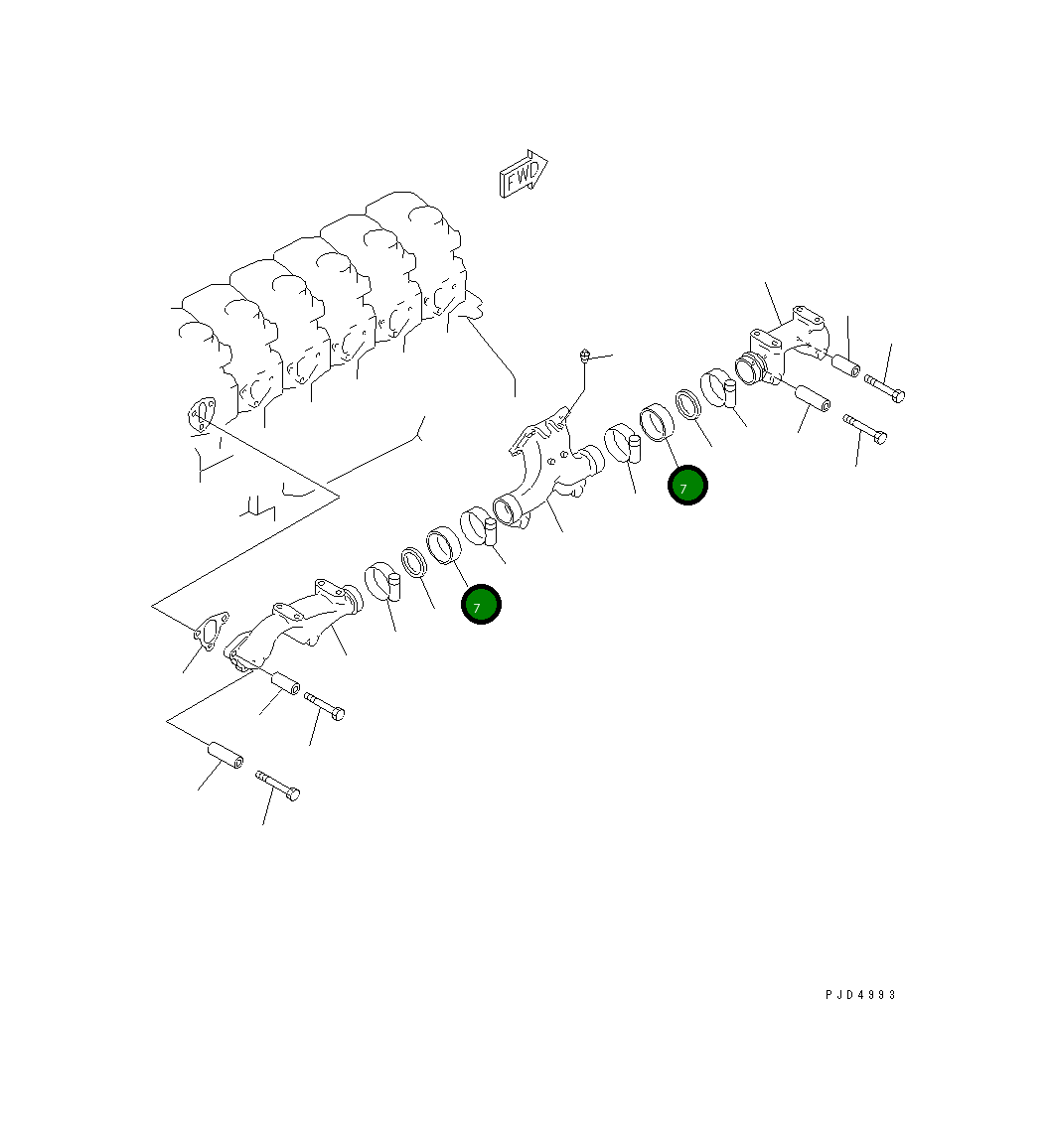 FWD

7

7

PJD4993