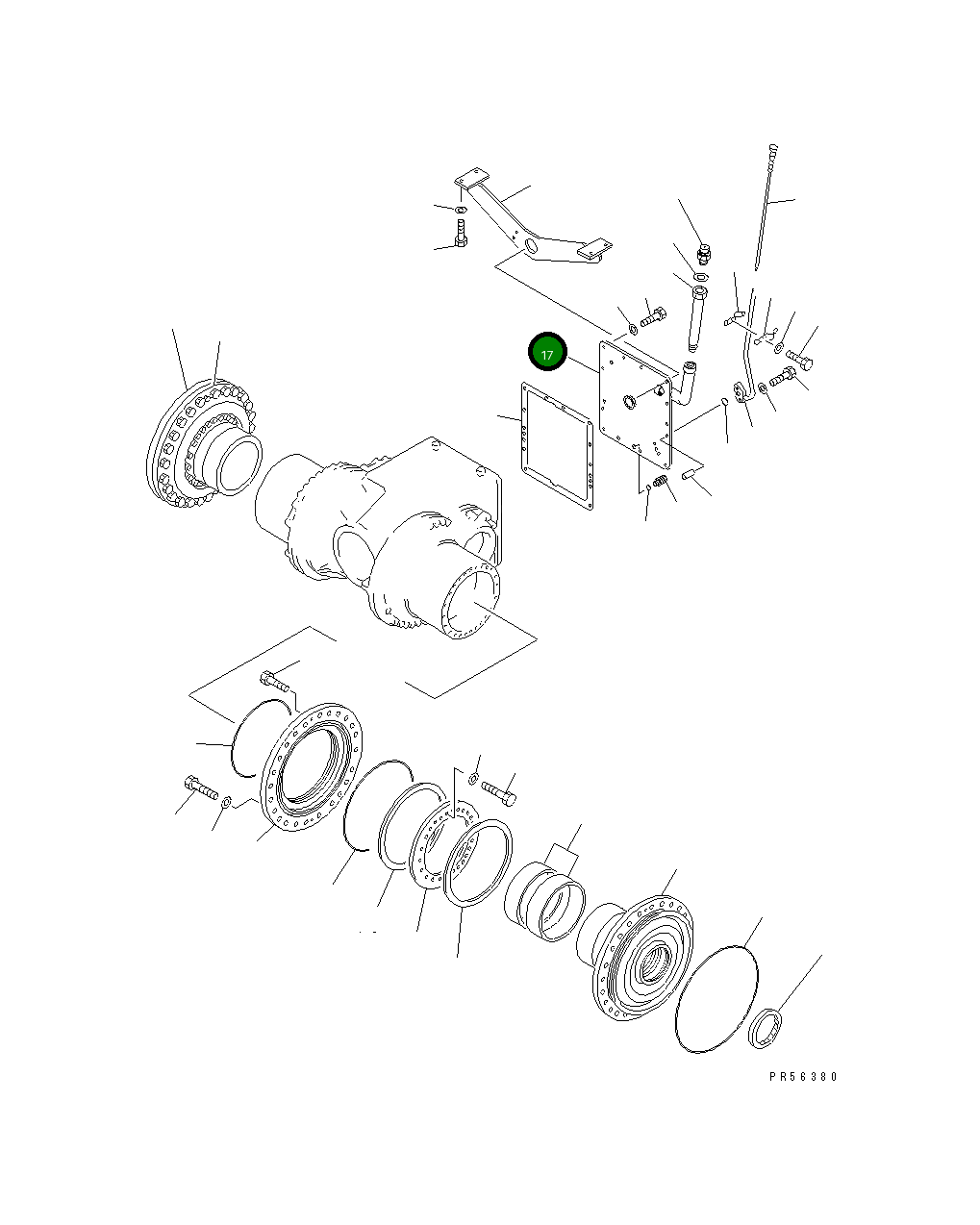 17

PR56380