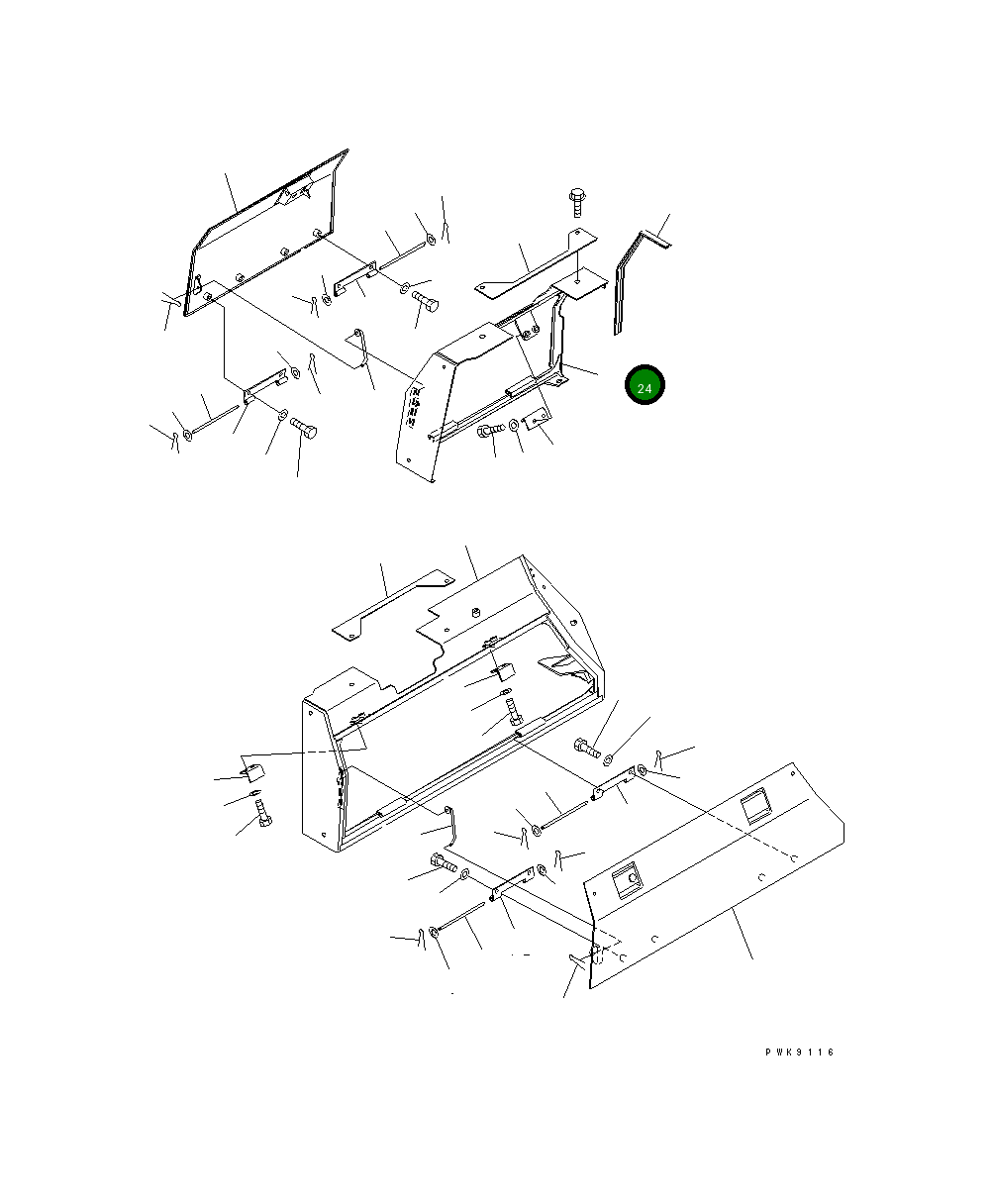 24

PWK9116