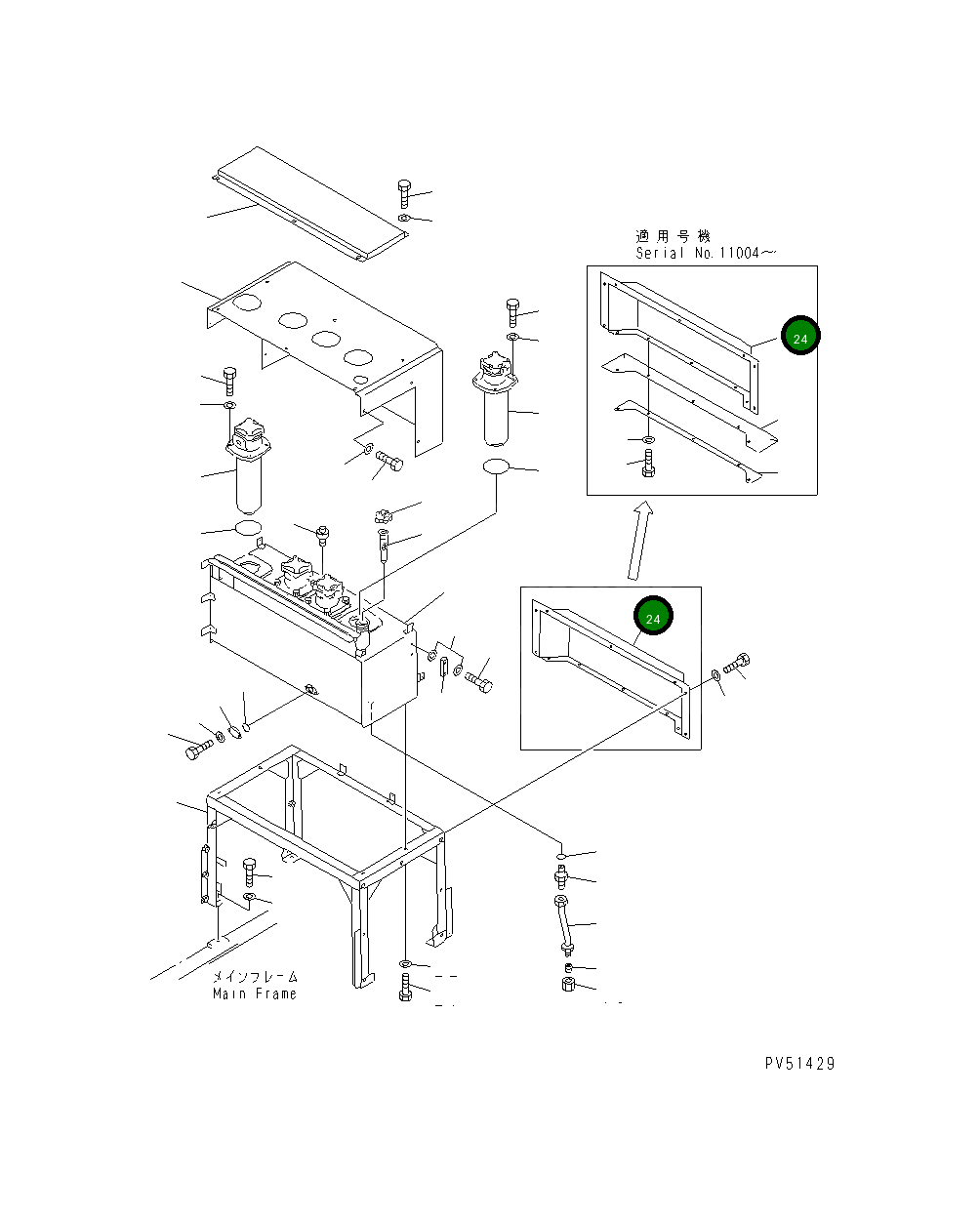 適用号機
Serial No.11004～

24

24

メインフレーム
Main Frame

PV51429