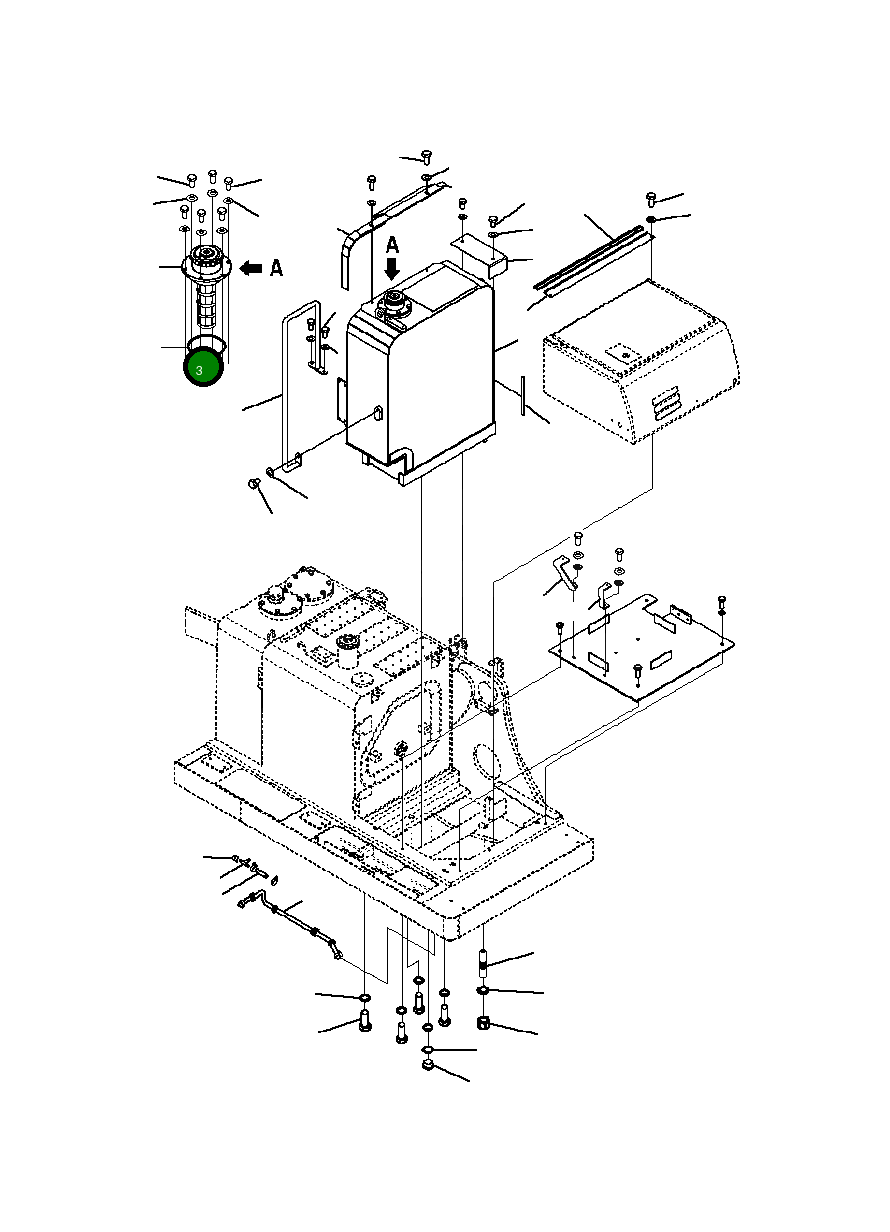 A
A
3