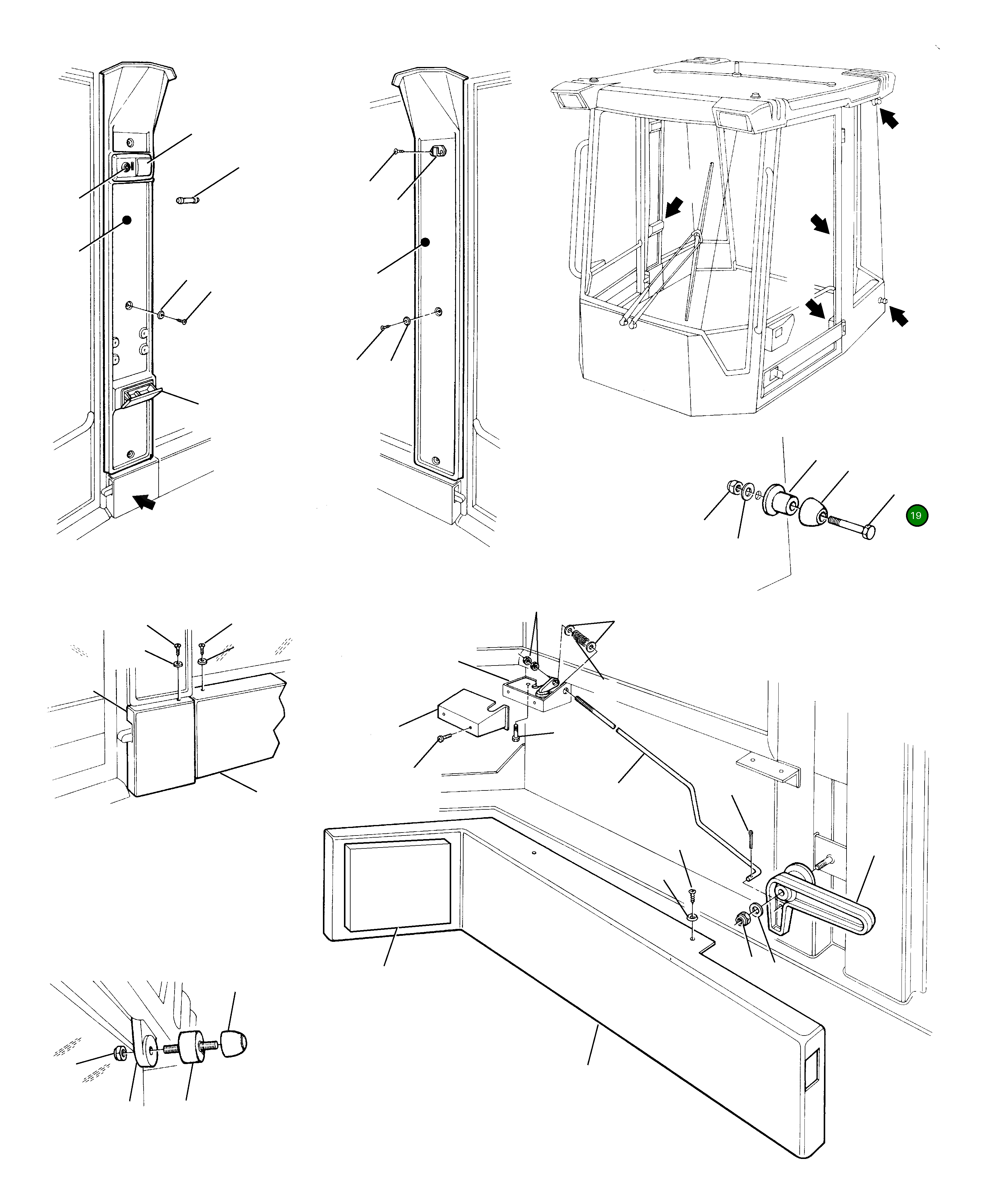 19