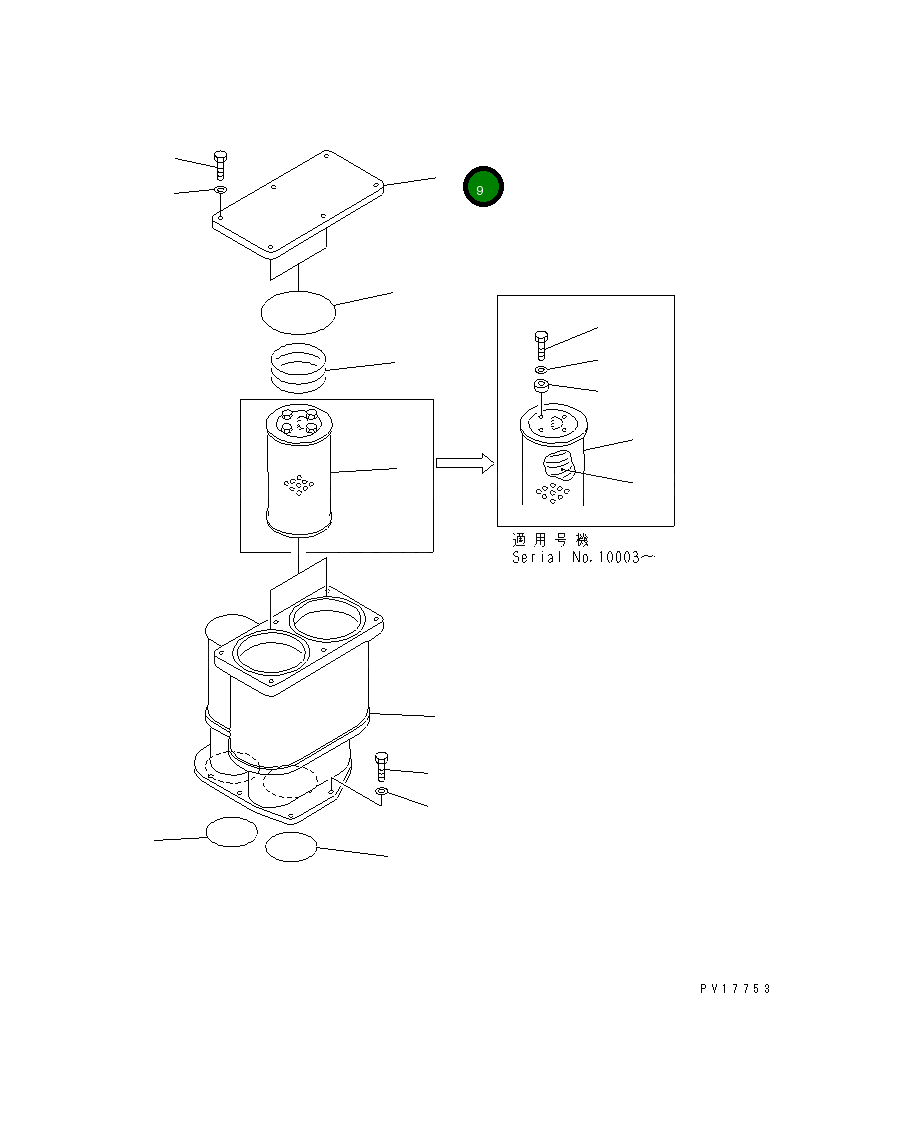 9

適用号機
Serial No.10003~

PV17753