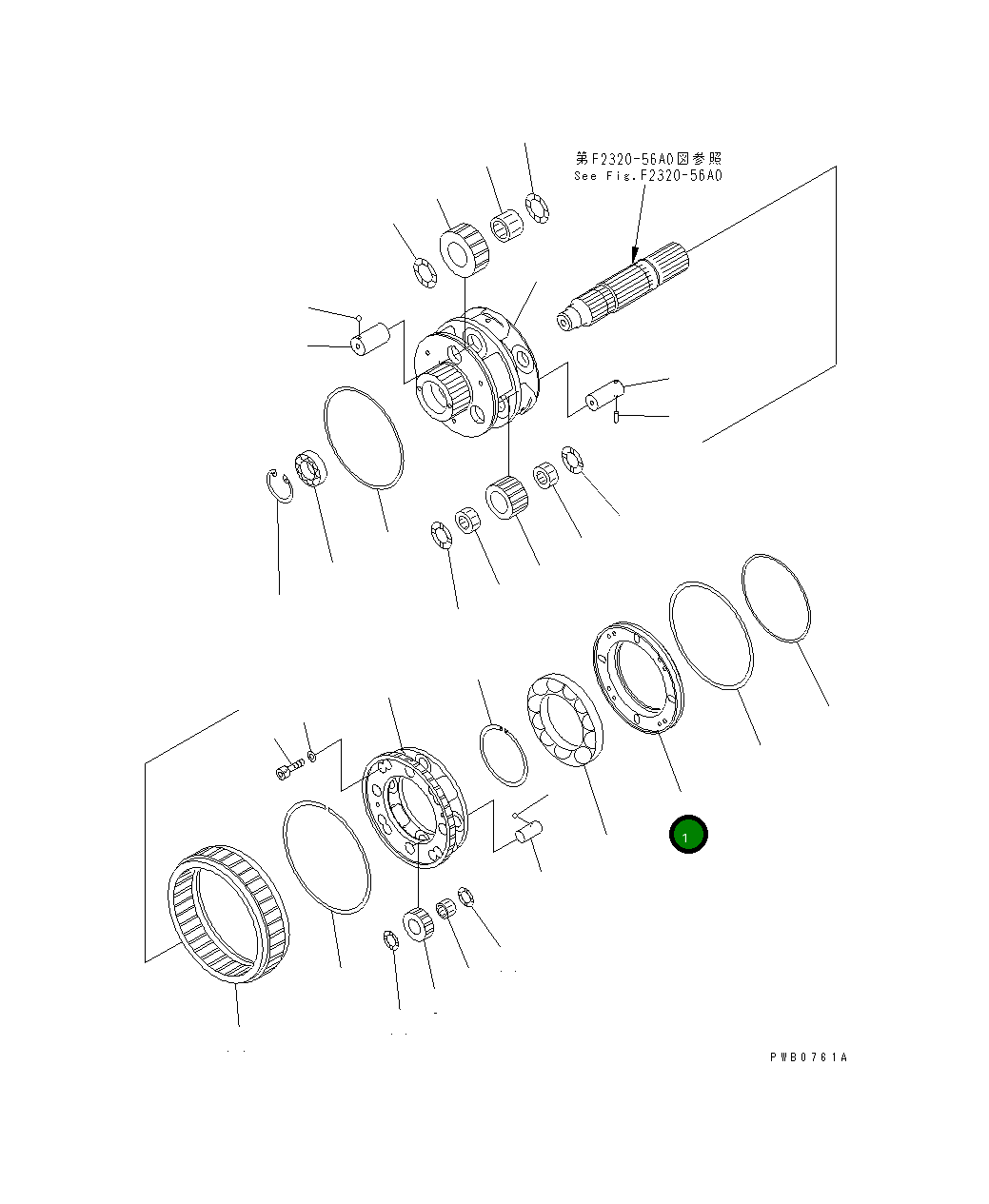 第F2320-56A0図参照
See Fig.F2320-56A0

1

PWB0761A