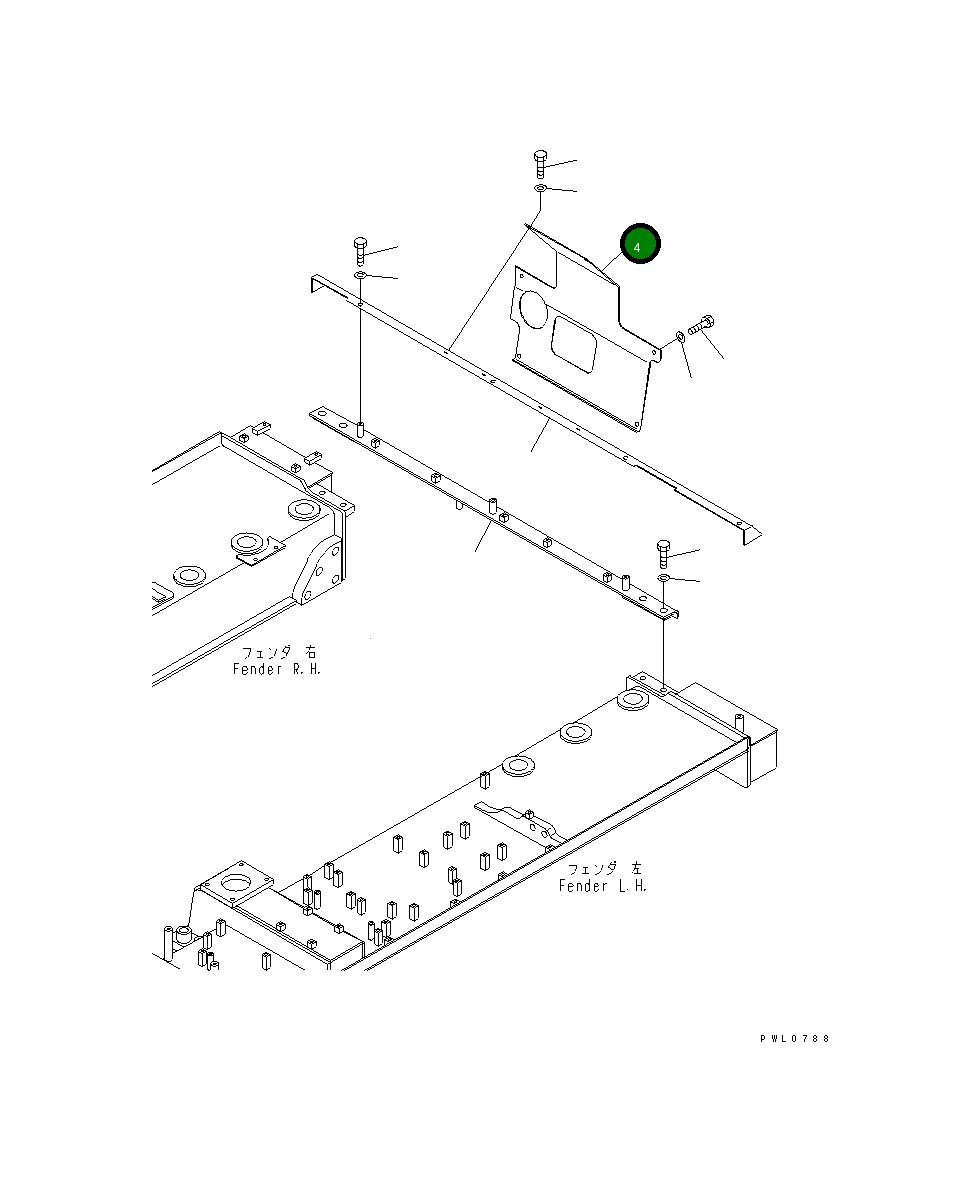 4

フェンダ 右
Fender R.H.

フェンダ 左
Fender L.H.

PWL0788