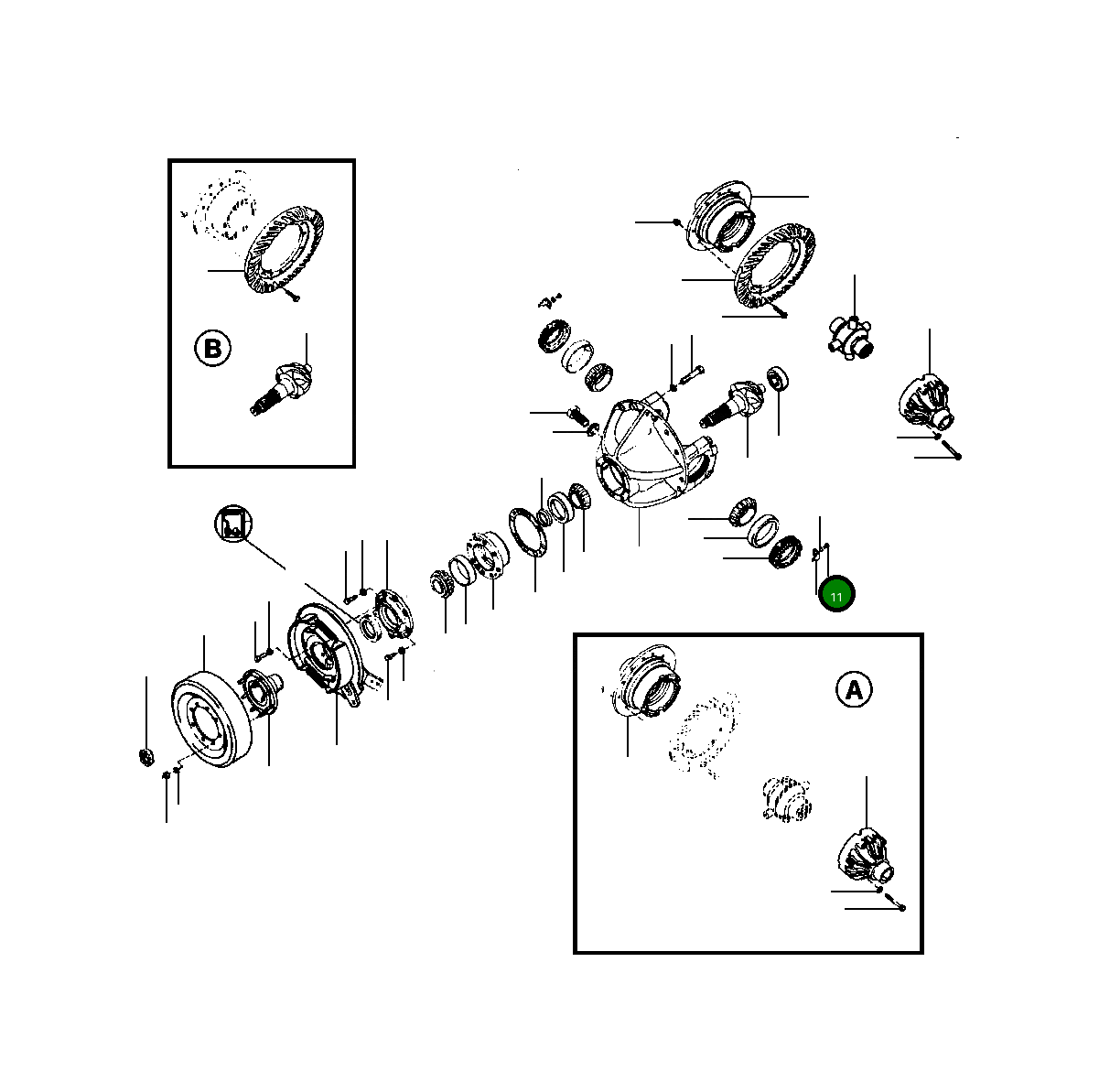 B

11

A