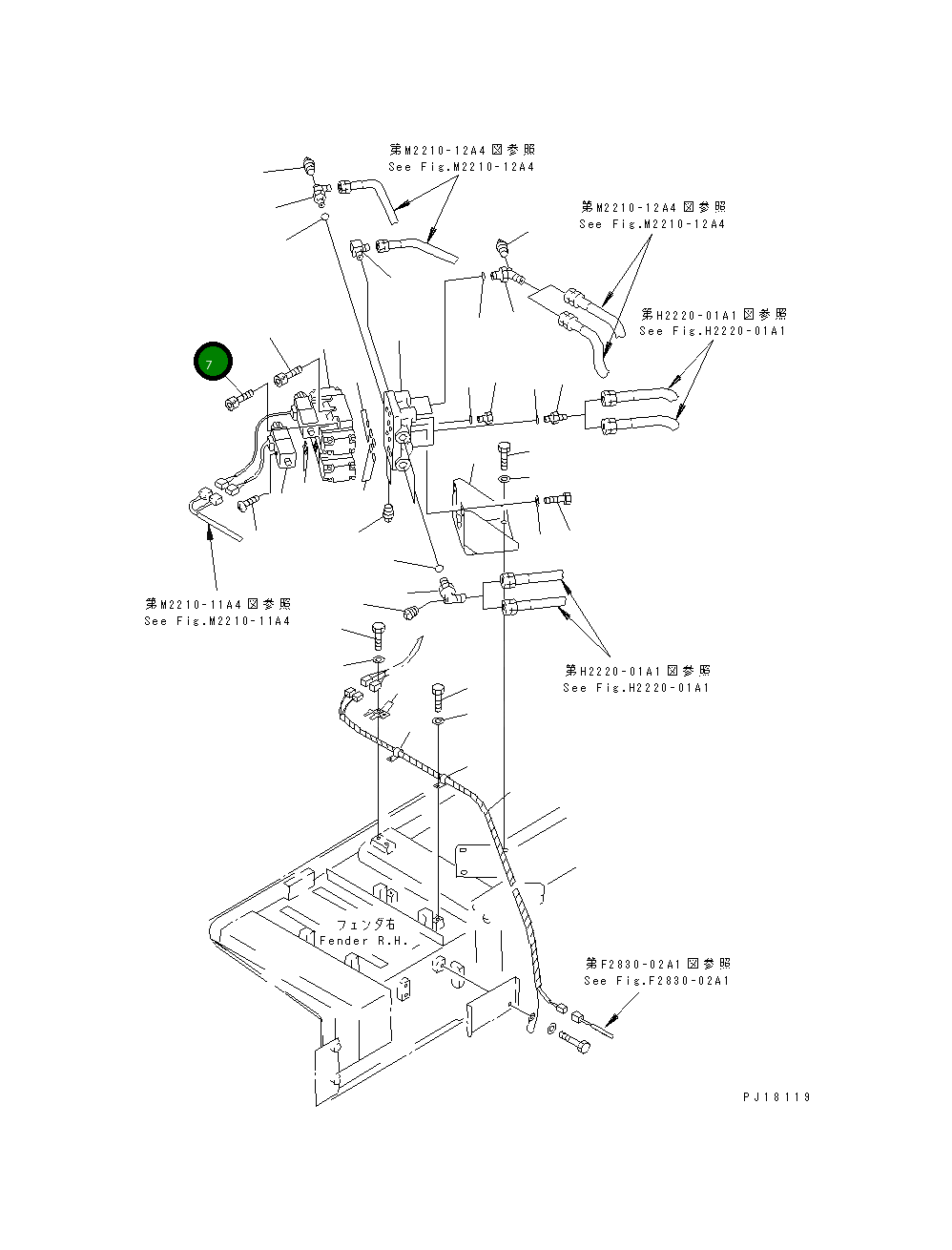 第M2210-12A4図参照
See Fig.M2210-12A4

第M2210-12A4図参照
See Fig.M2210-12A4

第H2220-01A1図参照
See Fig.H2220-01A1

7

第M2210-11A4図参照
See Fig.M2210-11A4

第H2220-01A1図参照
See Fig.H2220-01A1

フェンダ右
Fender R.H.

第F2830-02A1図参照
See Fig.F2830-02A1

PJ18119