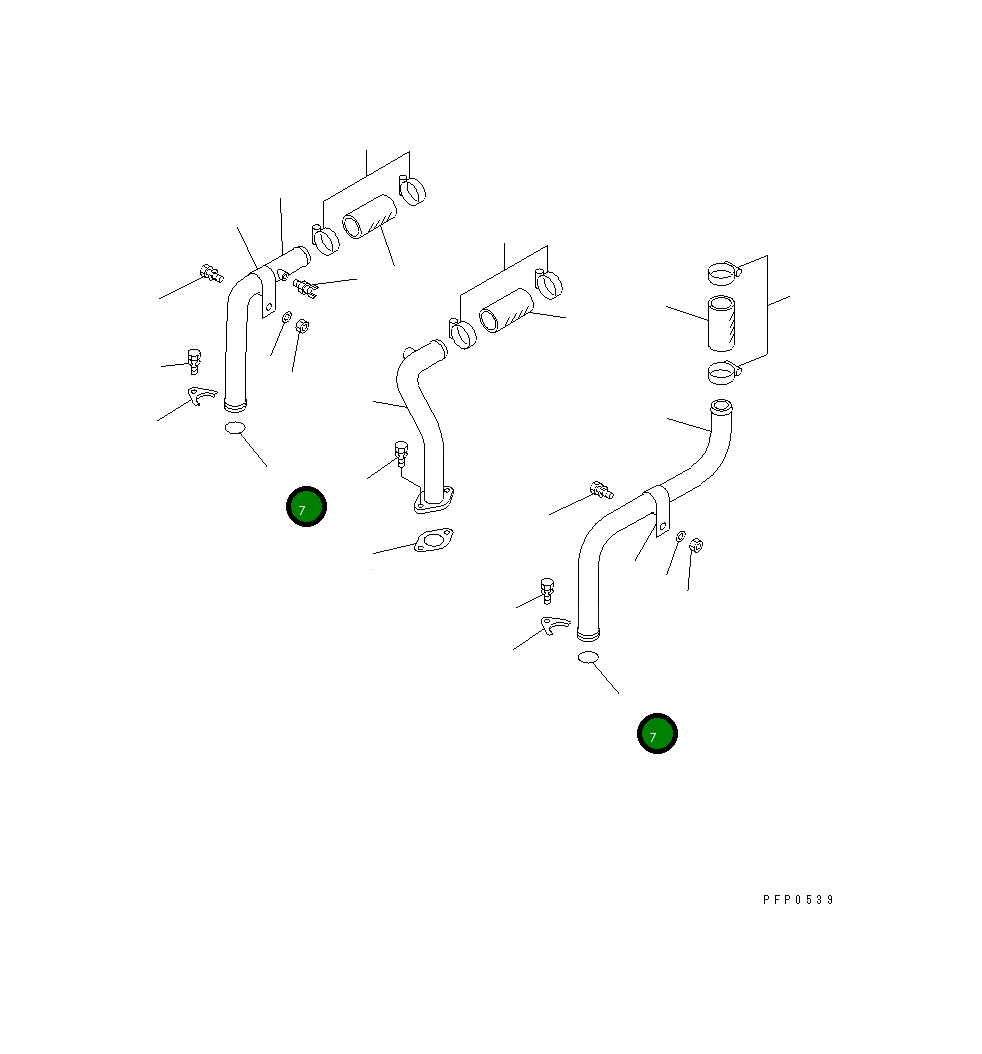 7

7

PFP0539