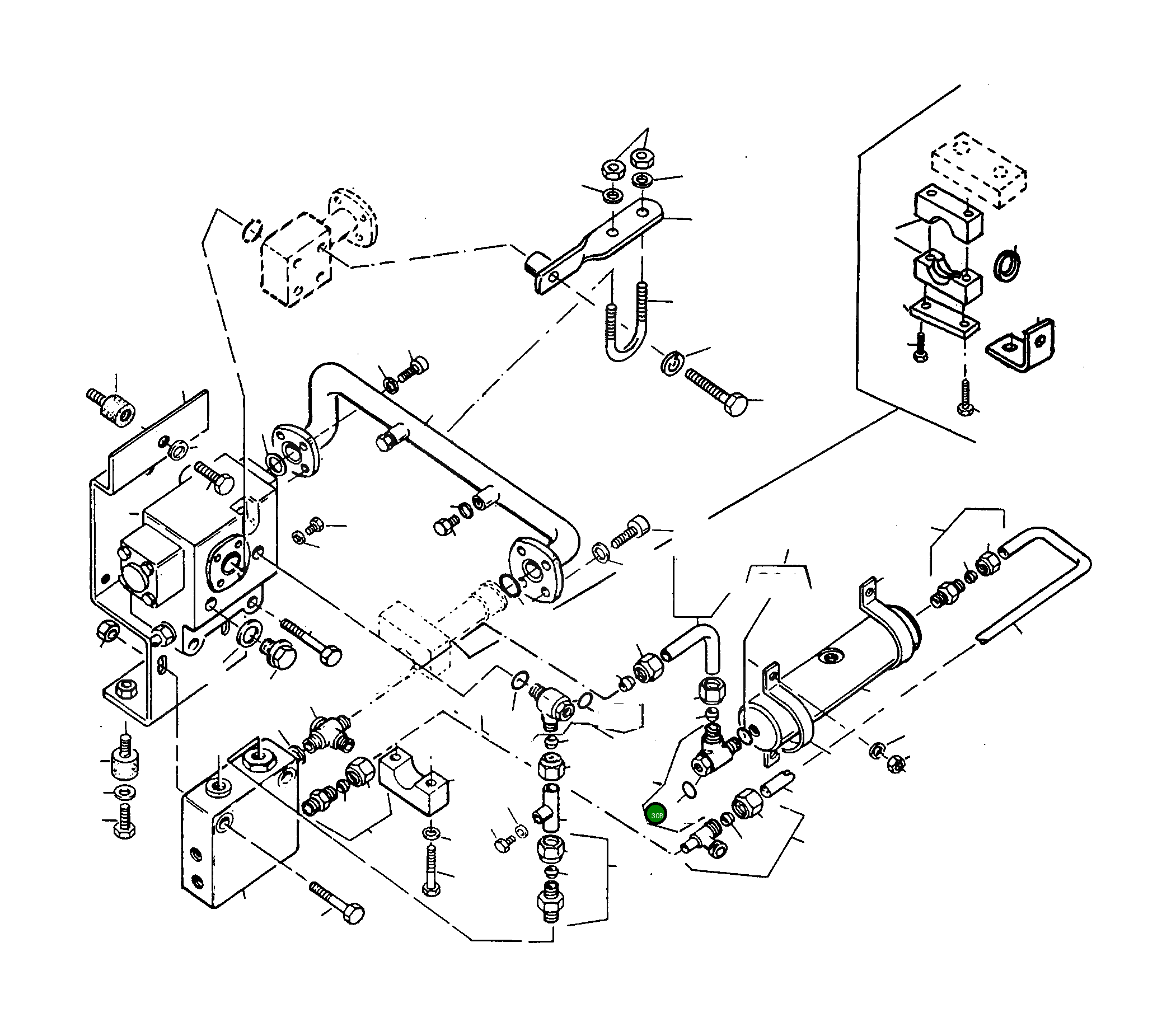 30B