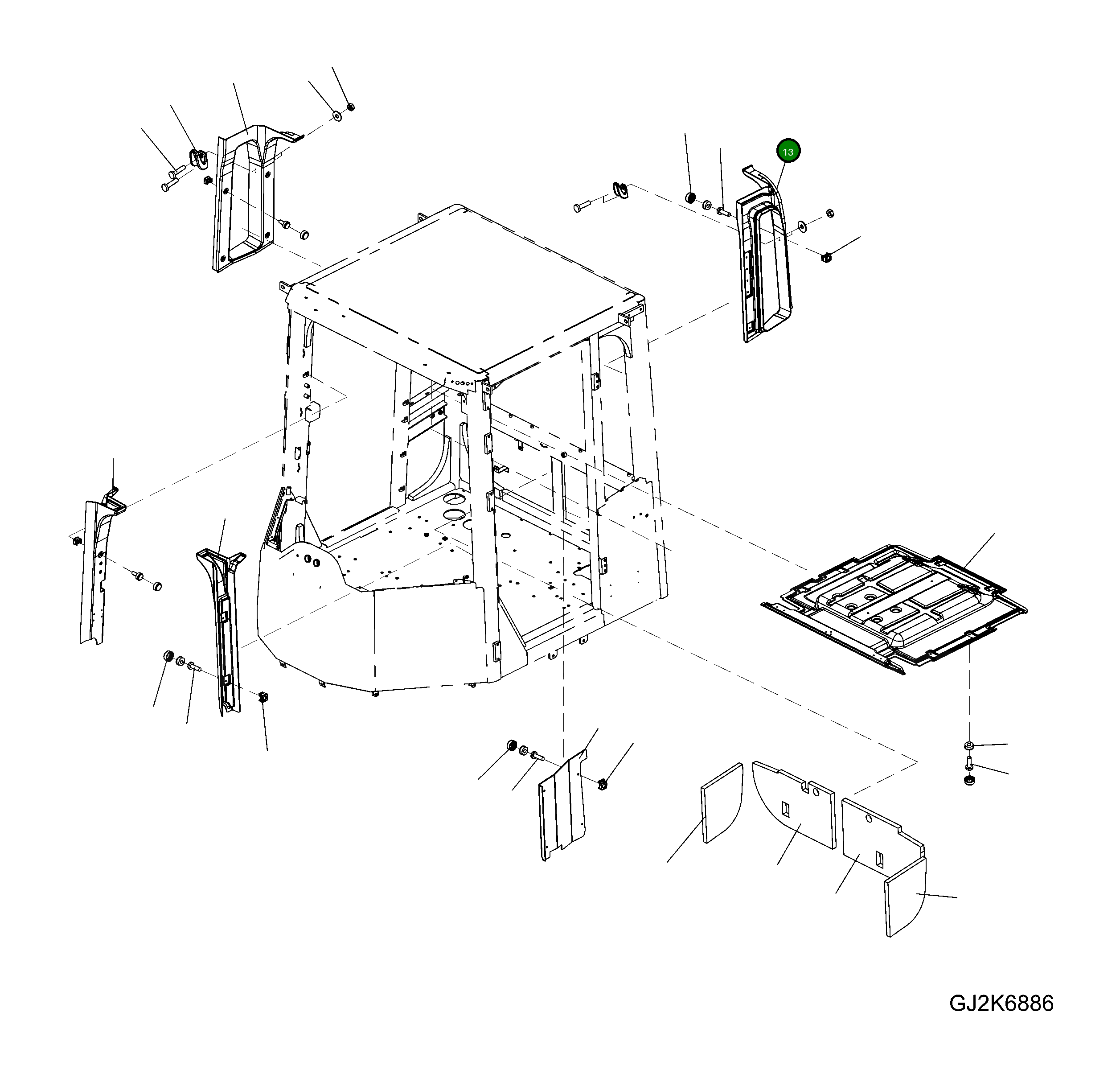 13

GJ2K6886