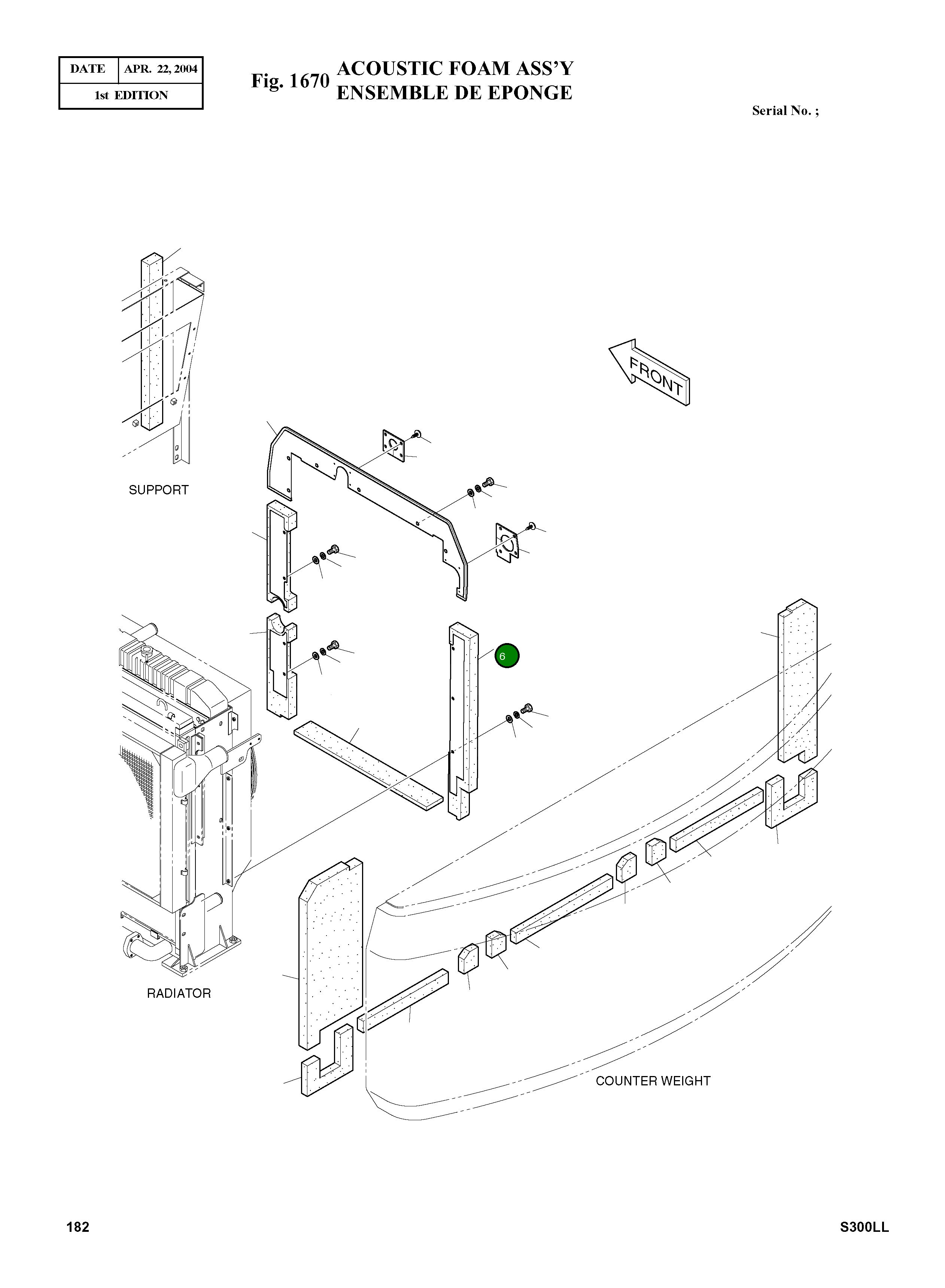 | DATE | APR. 22, 2004 |
|---|---|
| 1st EDITION | |

Fig. 1670 ACOUSTIC FOAM ASS'Y
ENSEMBLE DE EPONGE

Serial No. ;

FRONT

SUPPORT

6

RADIATOR

COUNTER WEIGHT

182

S300LL