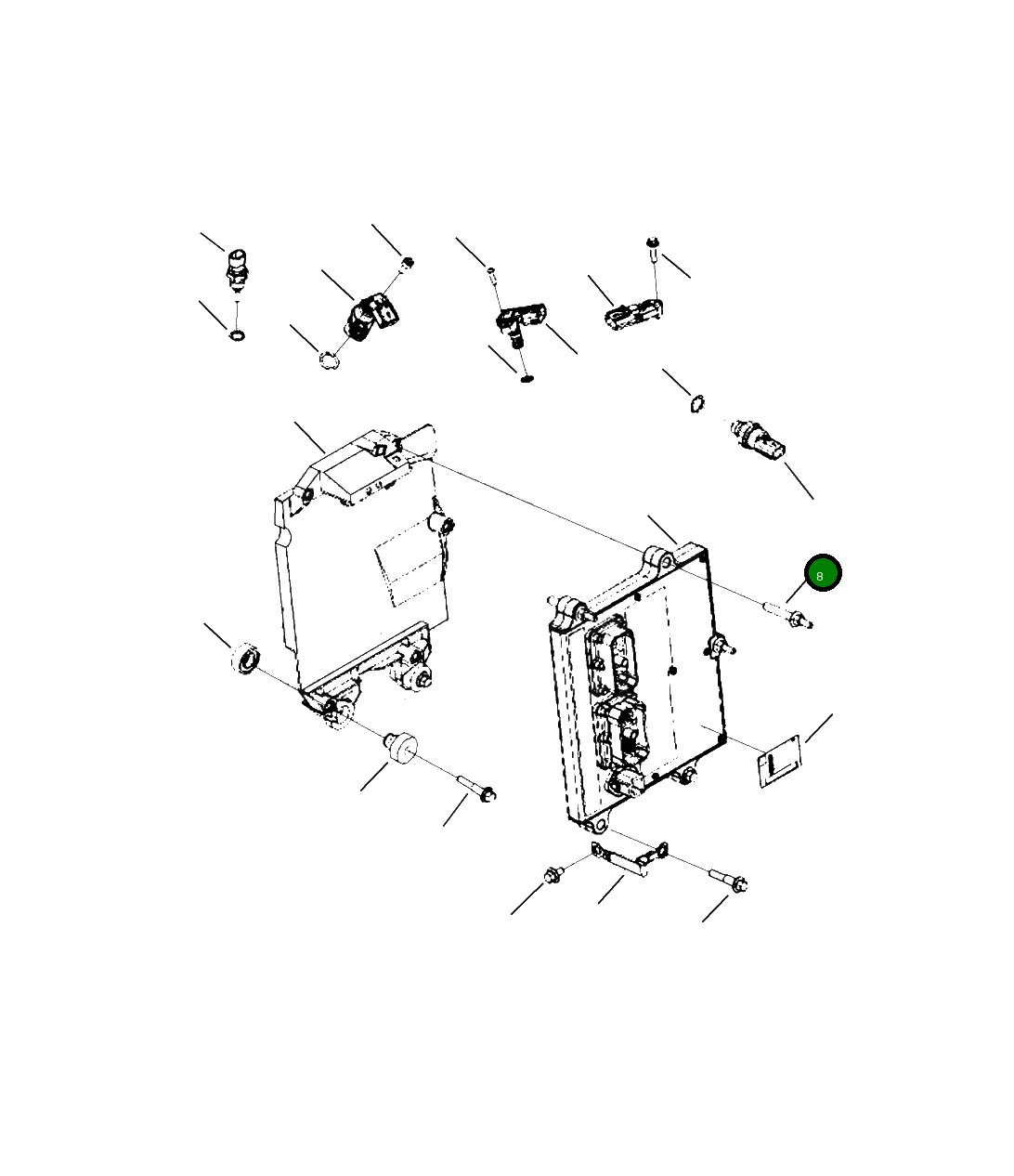 8