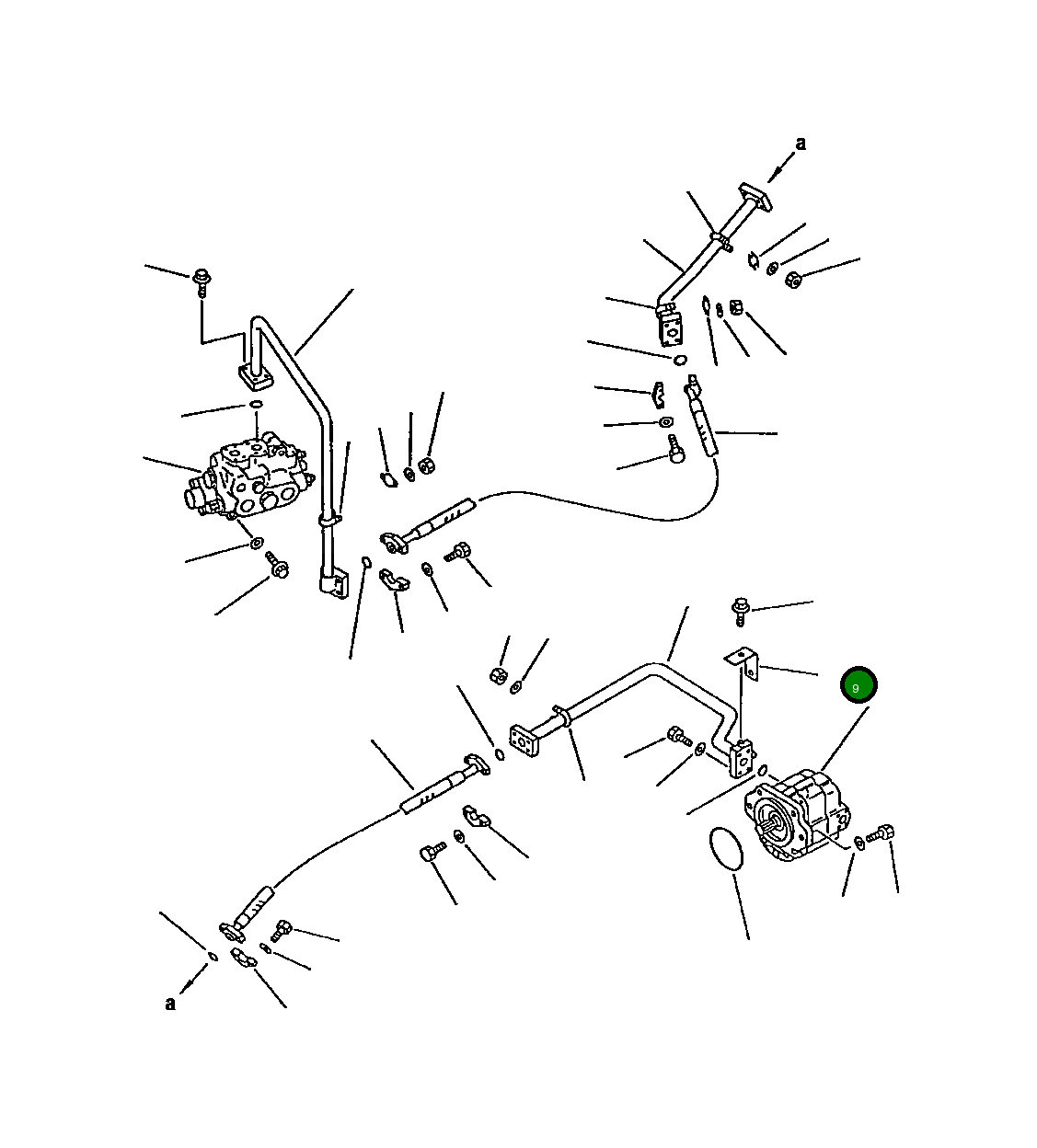 a

9

a