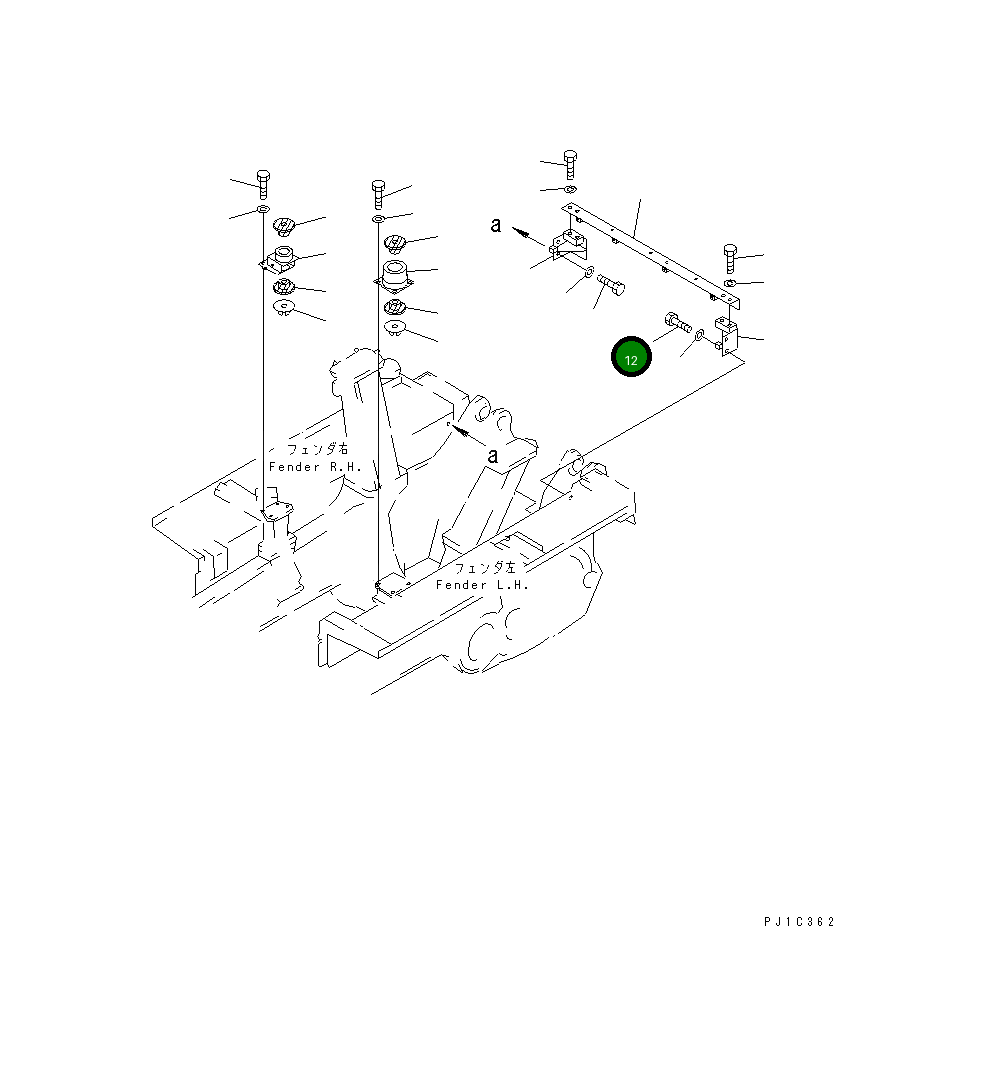 a

12

フェンダ右
Fender R.H.

a

フェンダ左
Fender L.H.

PJ1C362