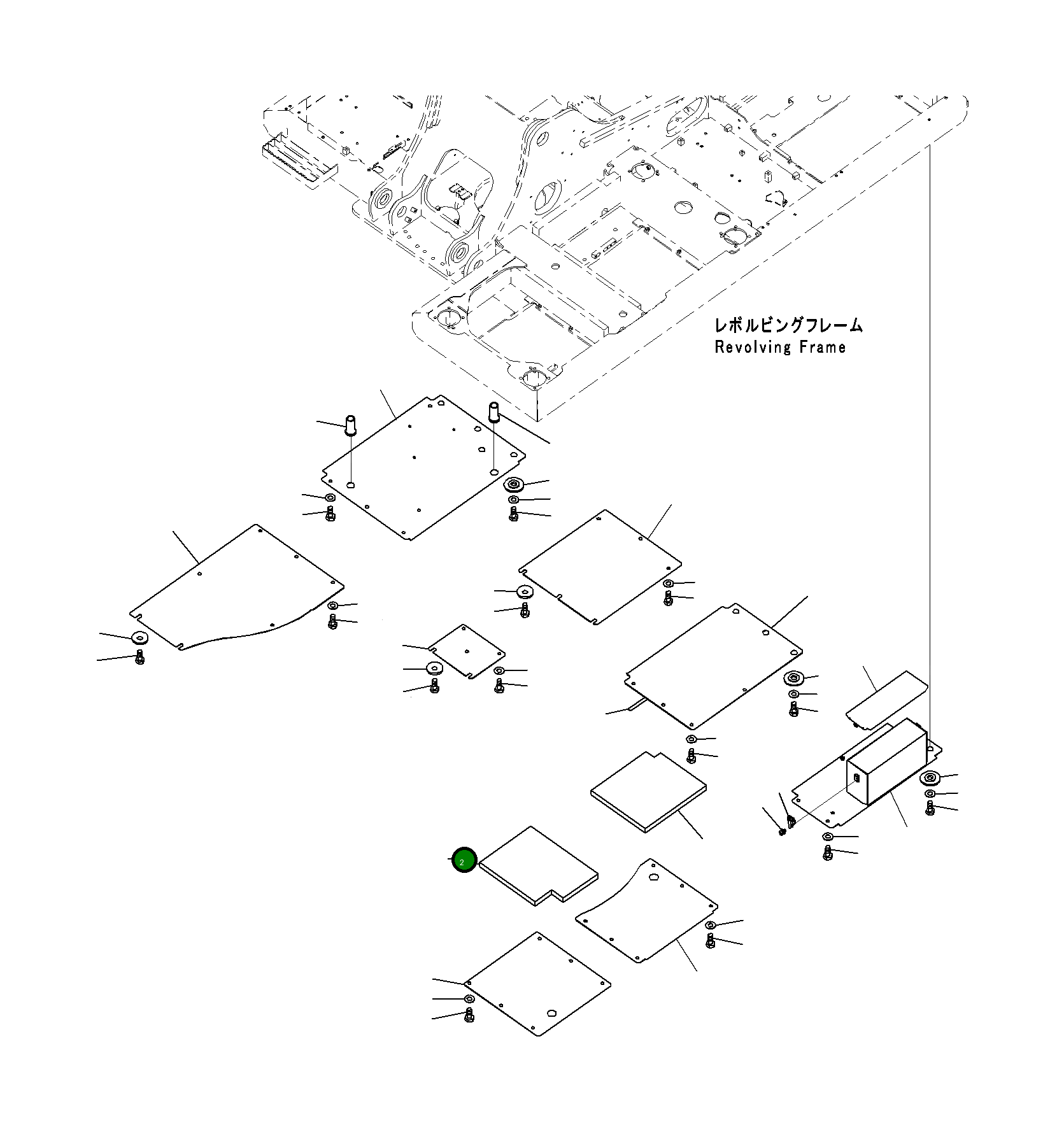 レボルビングフレーム
Revolving Frame

2