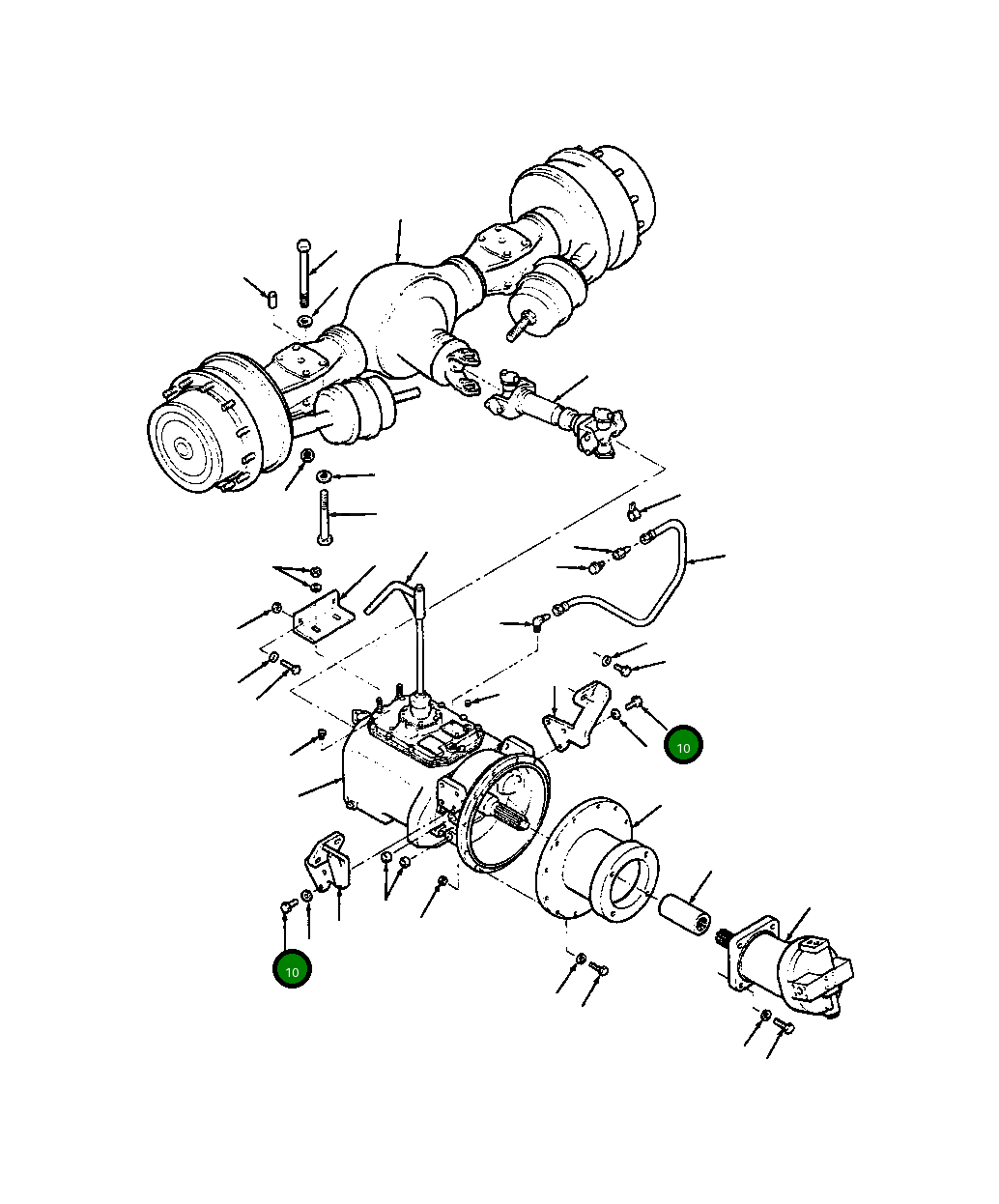 10

10