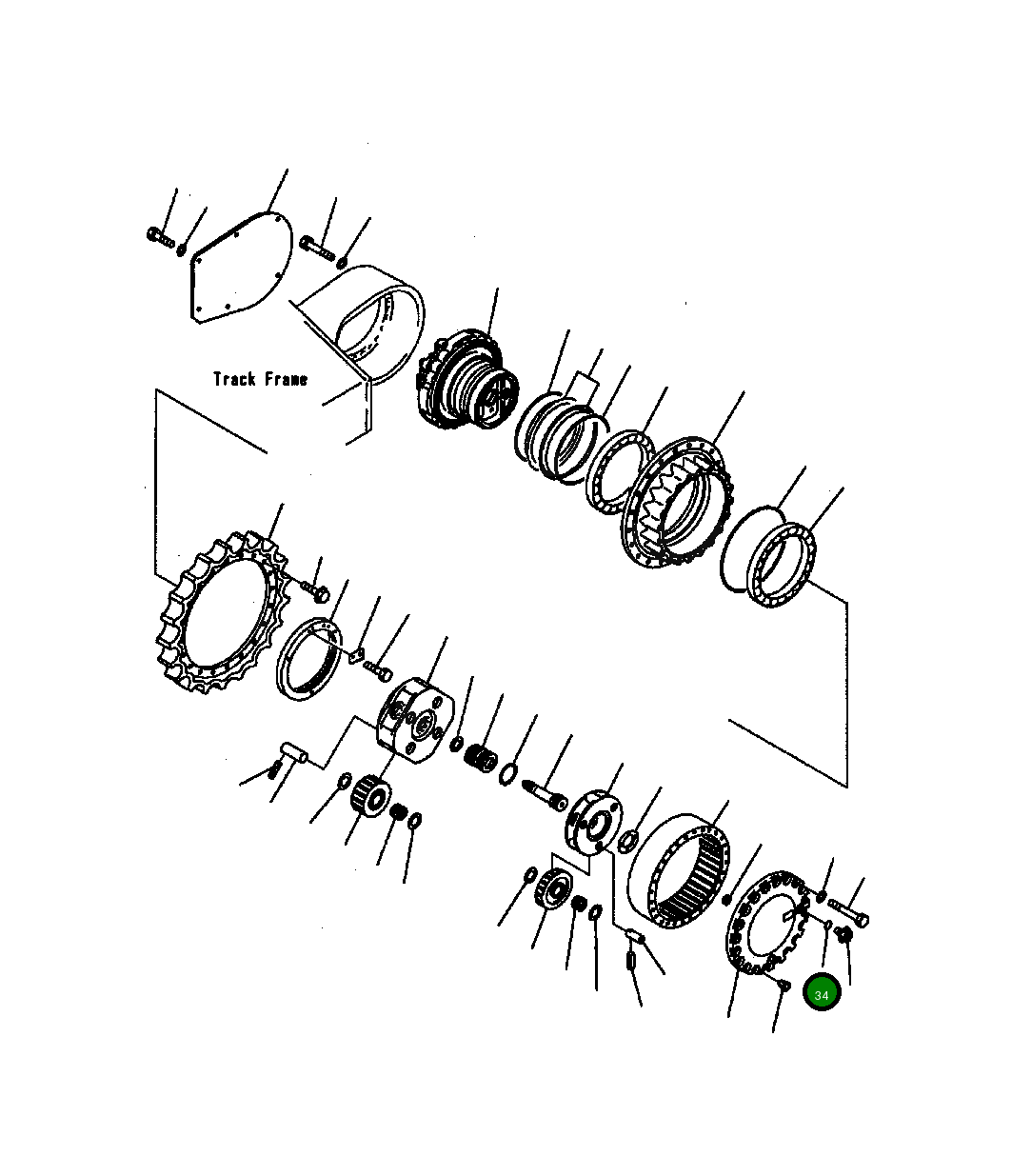 Track Frame

34