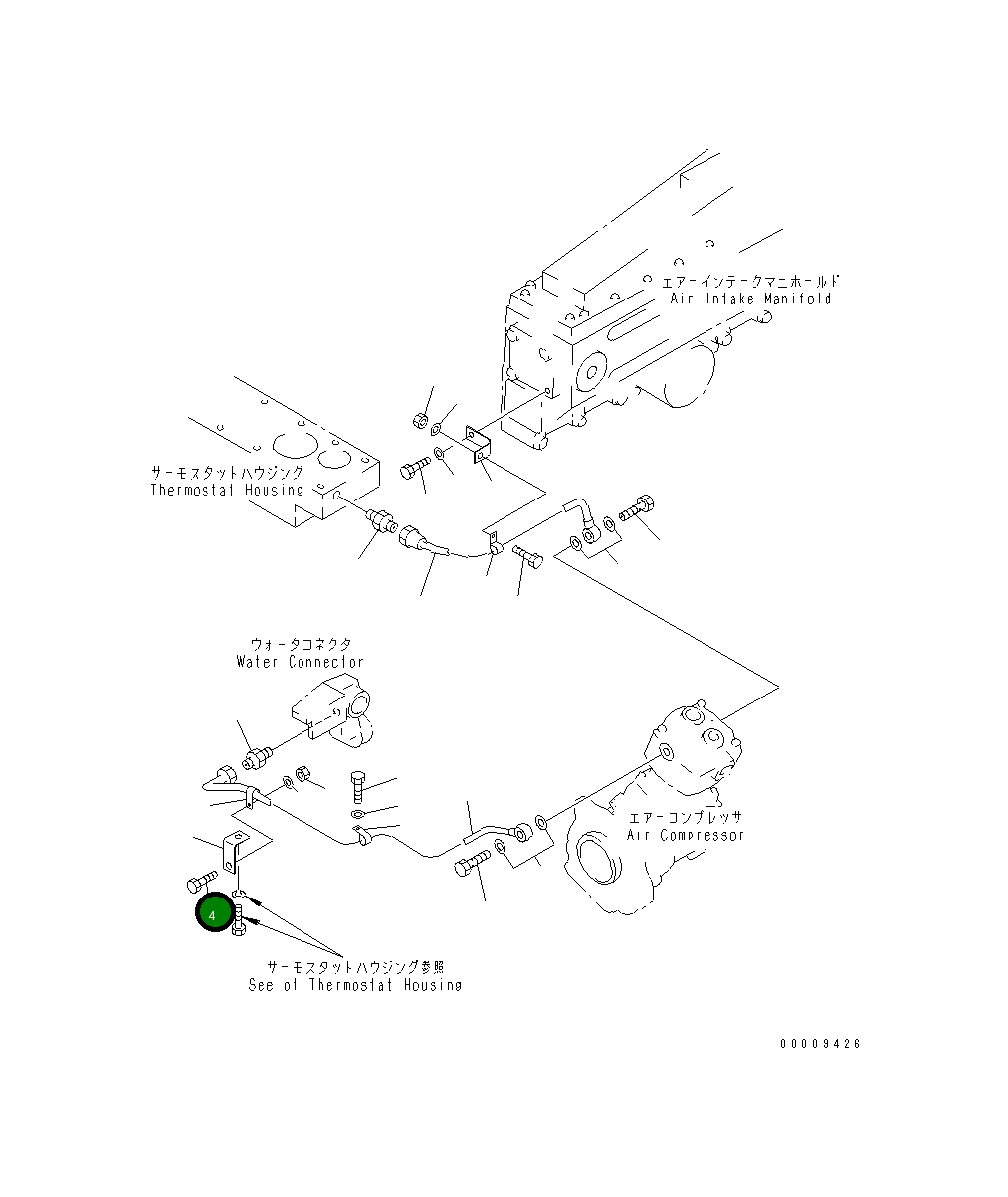 エアーインテークマニホールド
Air Intake Manifold

サーモスタットハウジング
Thermostat Housing

ウォータコネクタ
Water Connector

エアーコンプレッサ
Air Compressor

4

サーモスタットハウジング参照
See of Thermostat Housing

00009426