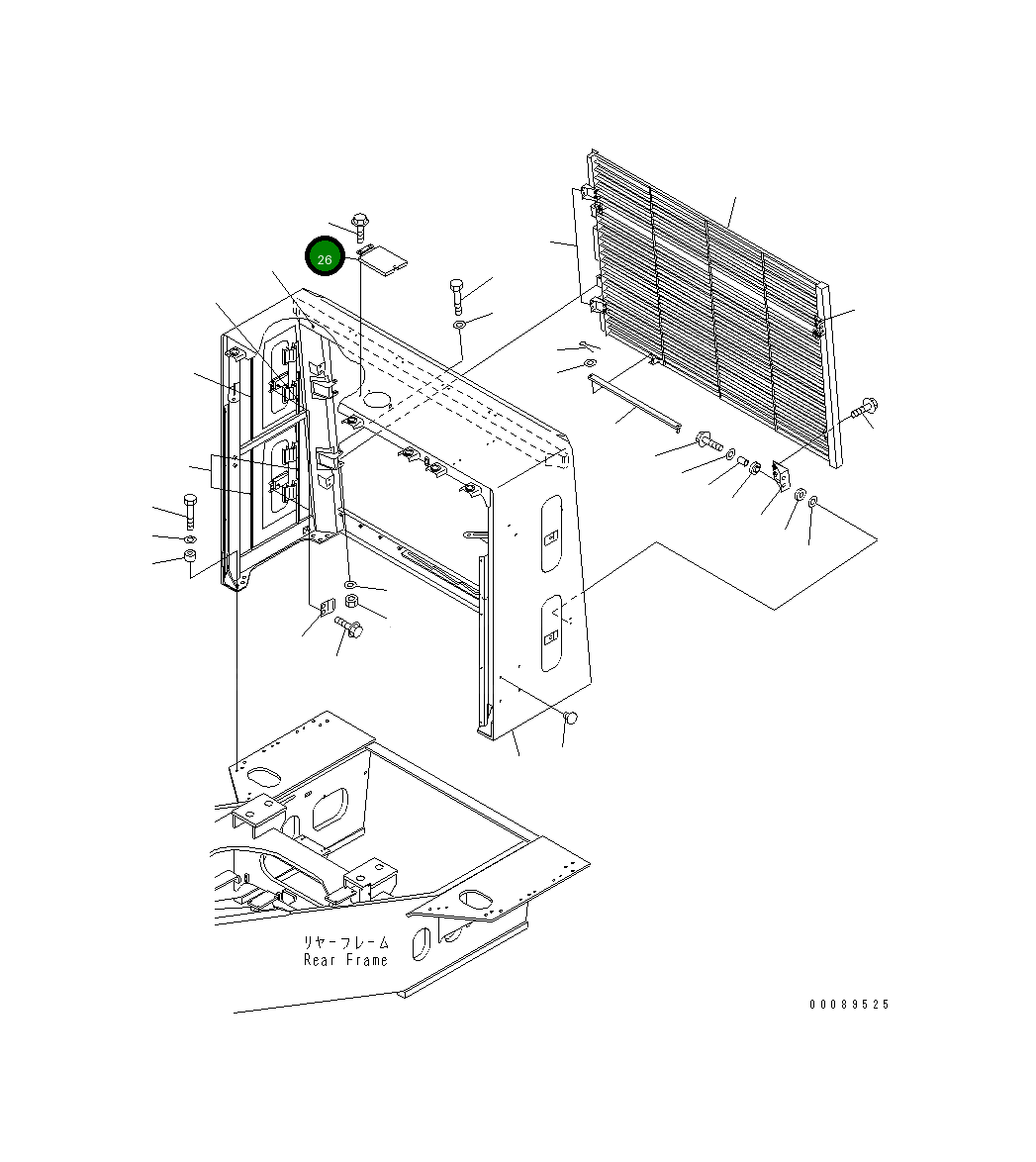 26

リヤーフレーム
Rear Frame

00089525