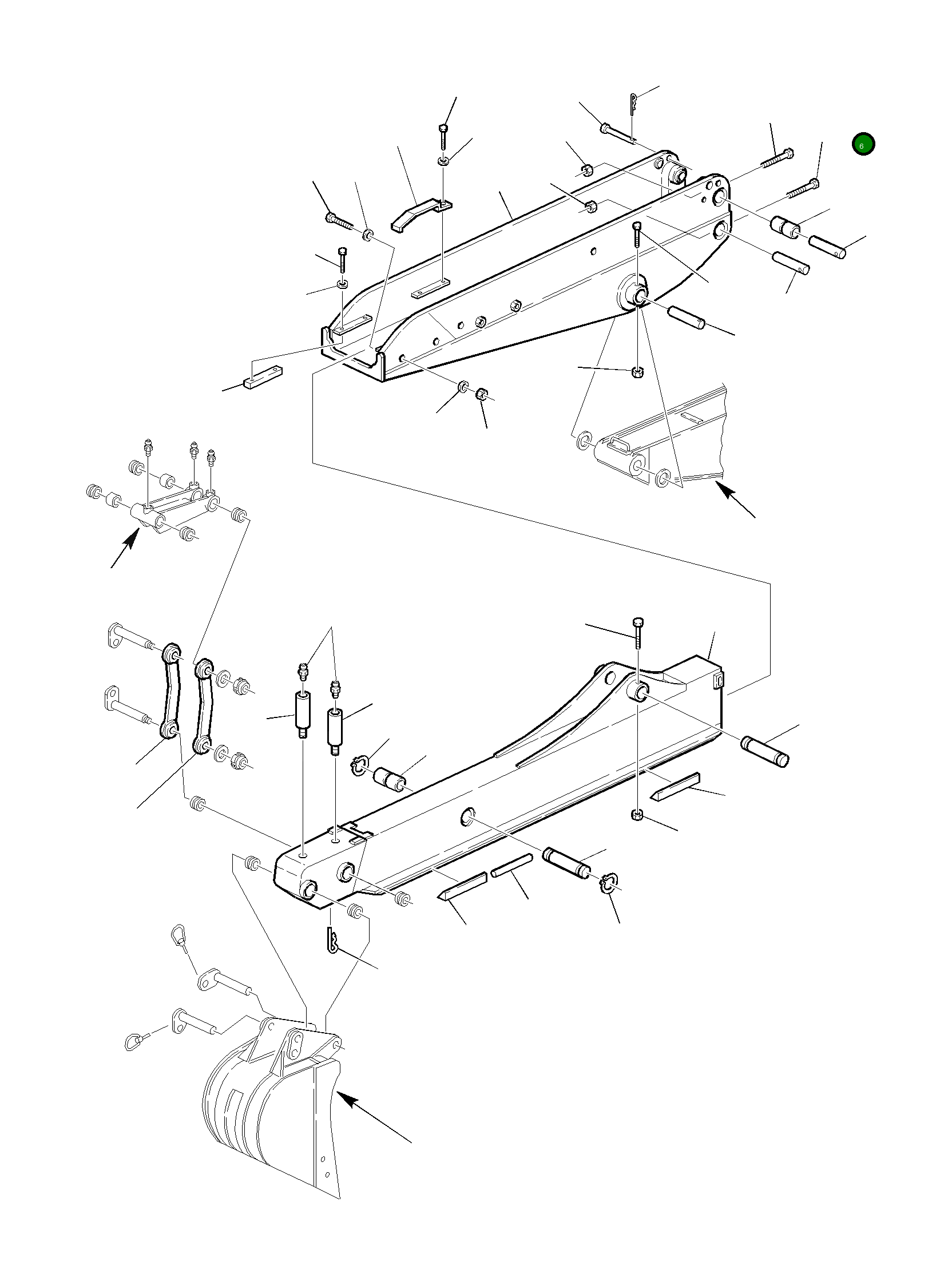 6