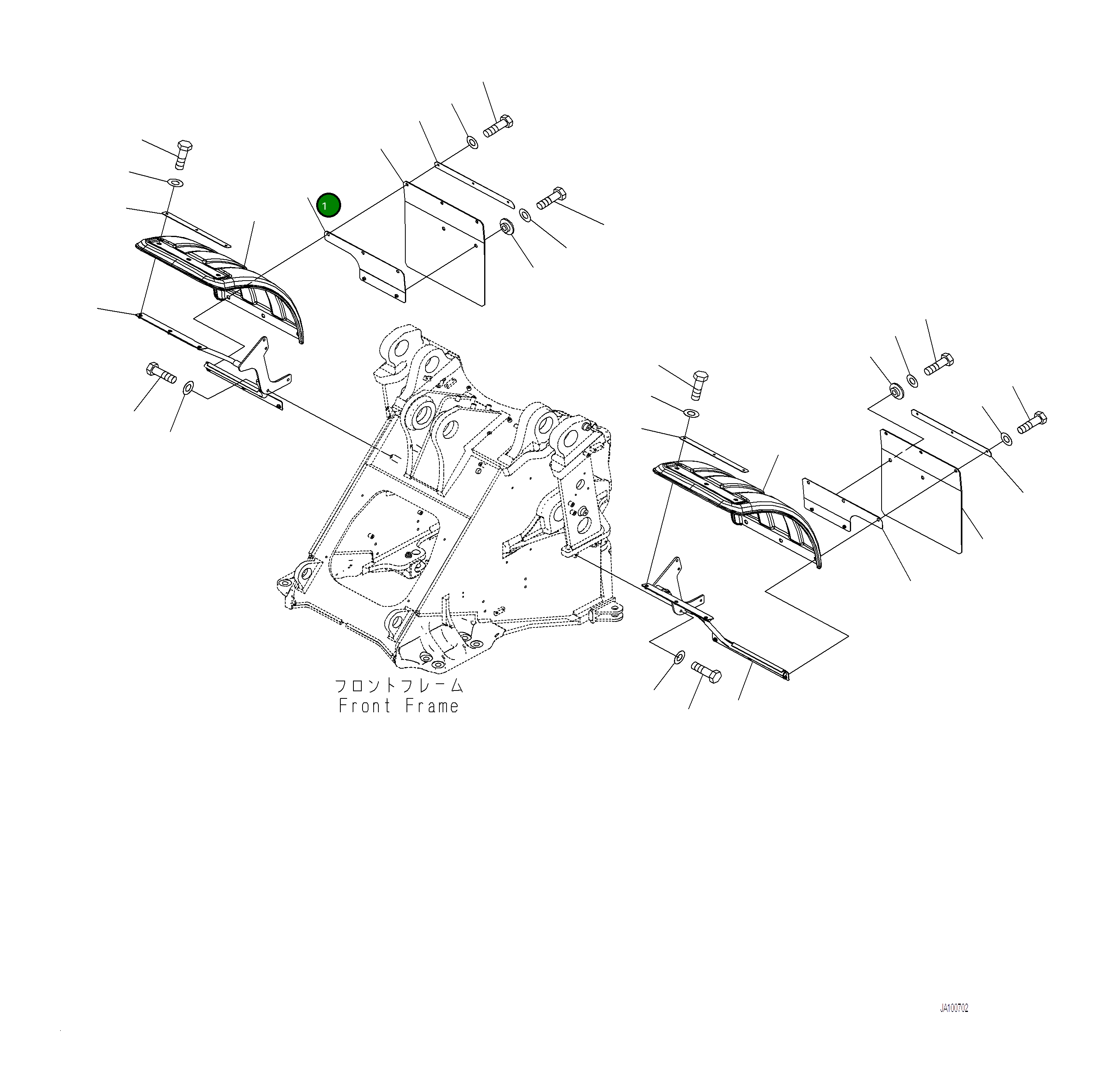 1

フロントフレーム
Front Frame

JA100702