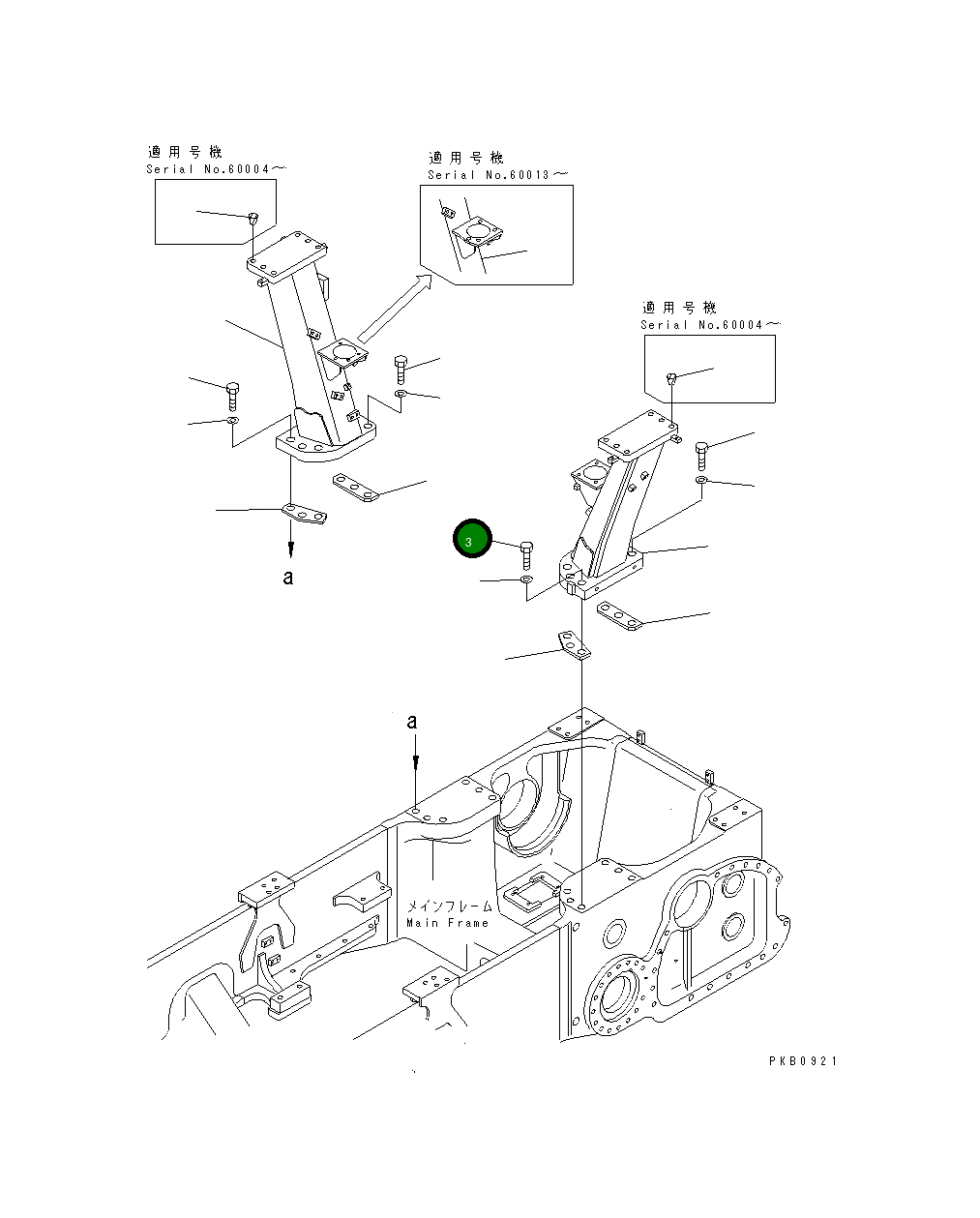 適用号機
Serial No.60004～

適用号機
Serial No.60013～

適用号機
Serial No.60004～

3

a

a

メインフレーム
Main Frame

PKB0921