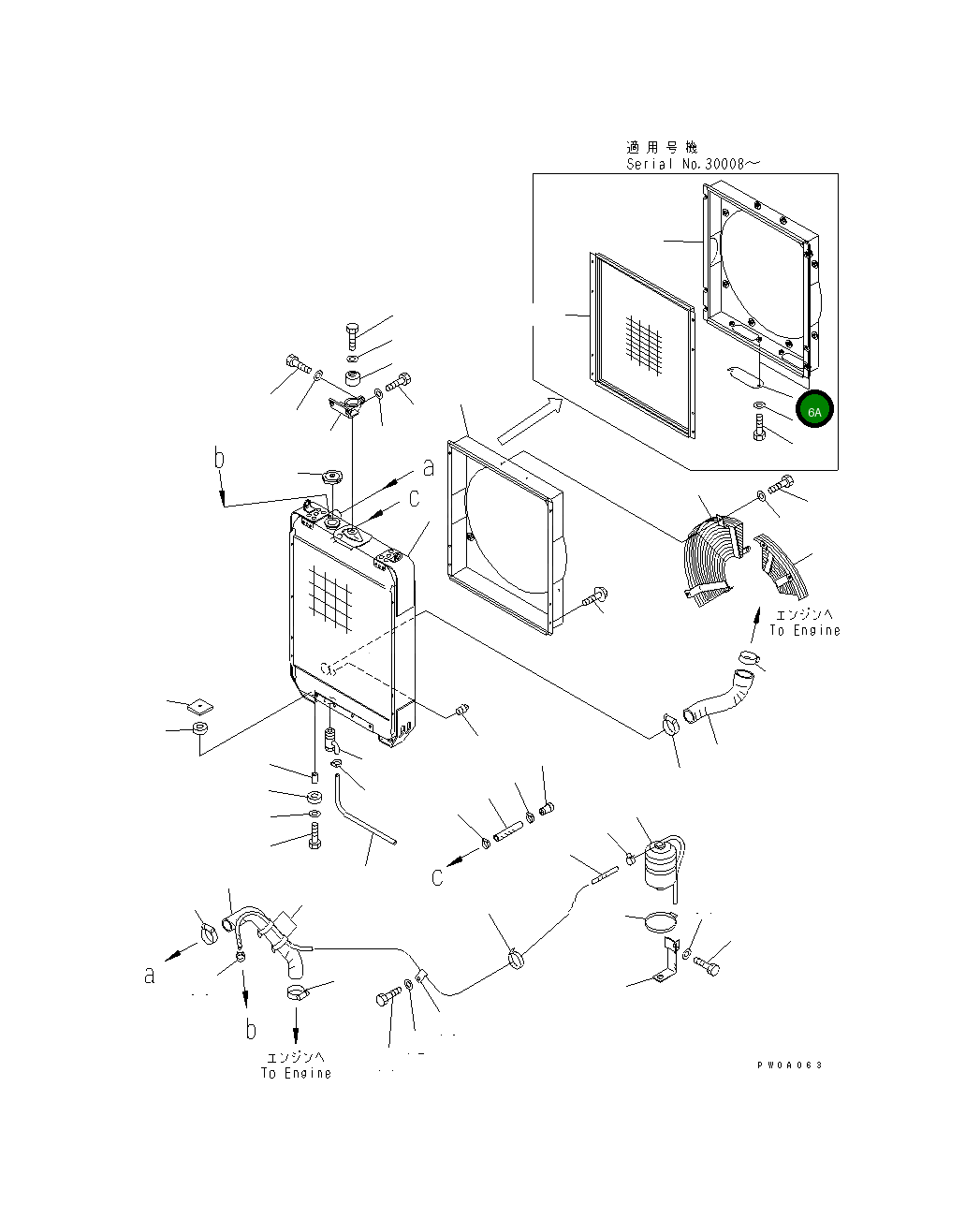 適用号機
Serial No.30008～

6A

b

a

c

エンジンへ
To Engine

c

a

b

エンジンへ
To Engine

PW0A063