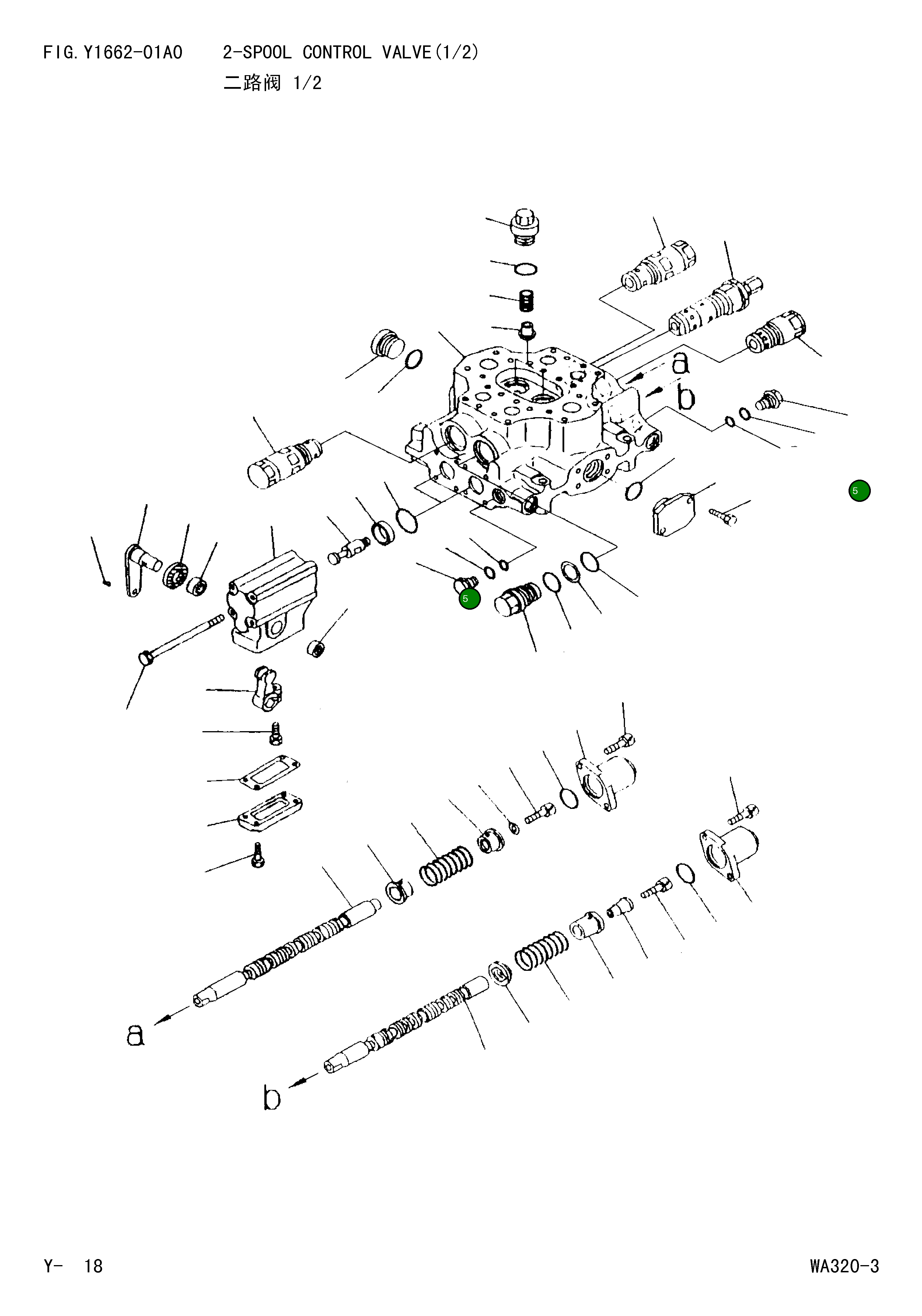 FIG. Y1662-01A0 2-SPOOL CONTROL VALVE(1/2)
二路阀 1/2

a
b
5
5
a
b

Y- 18
WA320-3