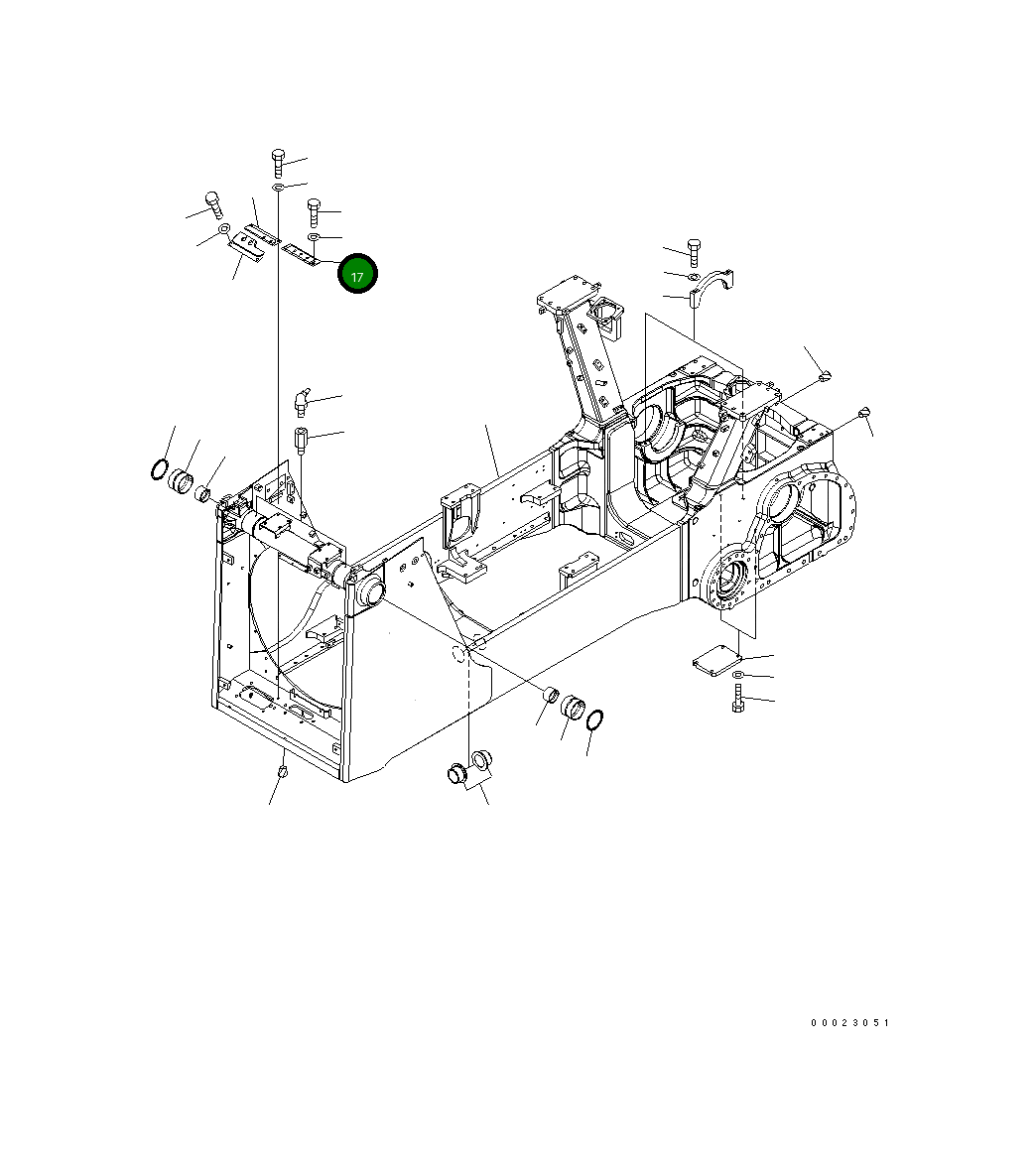 17

00023051