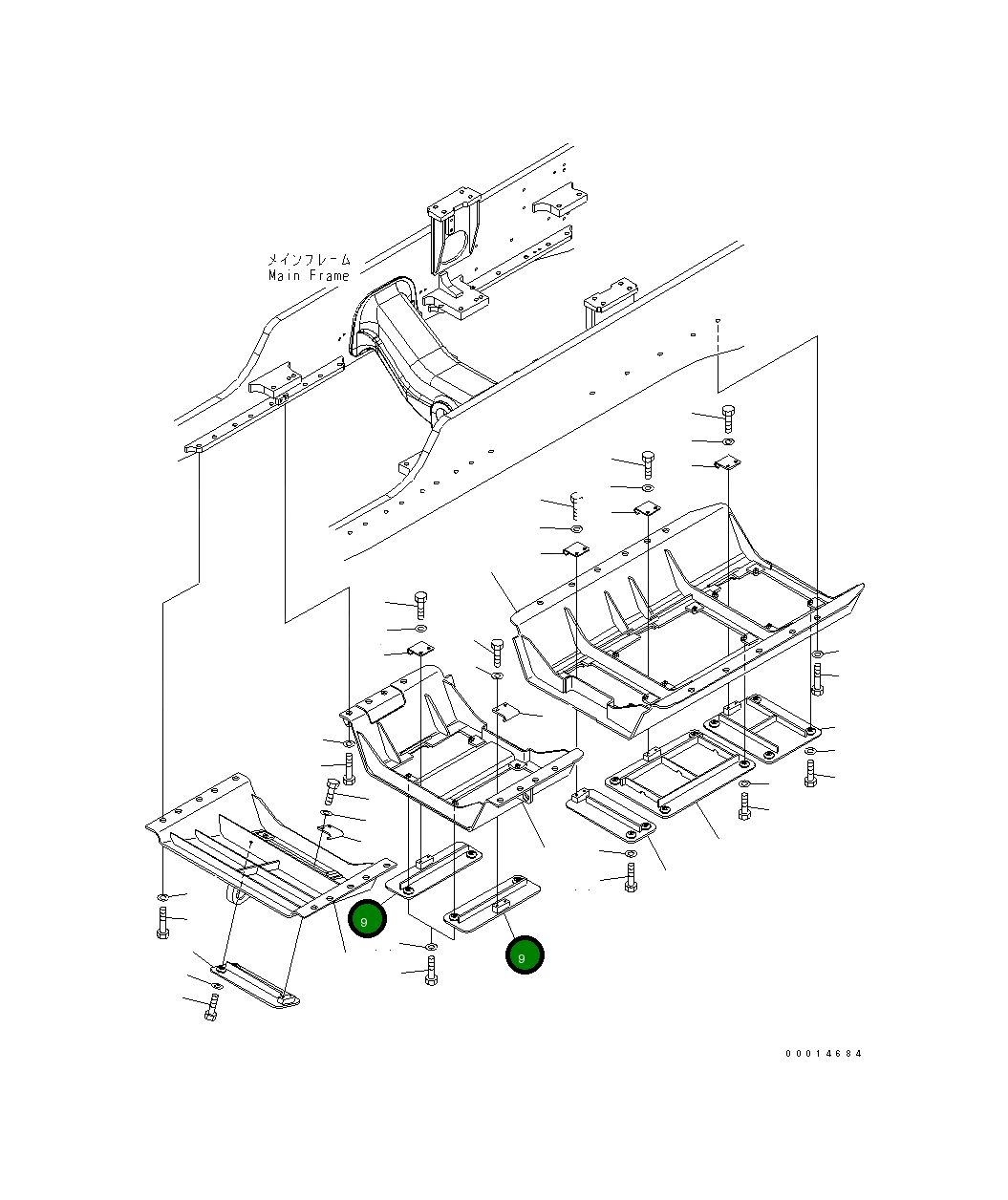 メインフレーム
Main Frame

9

9

00014684