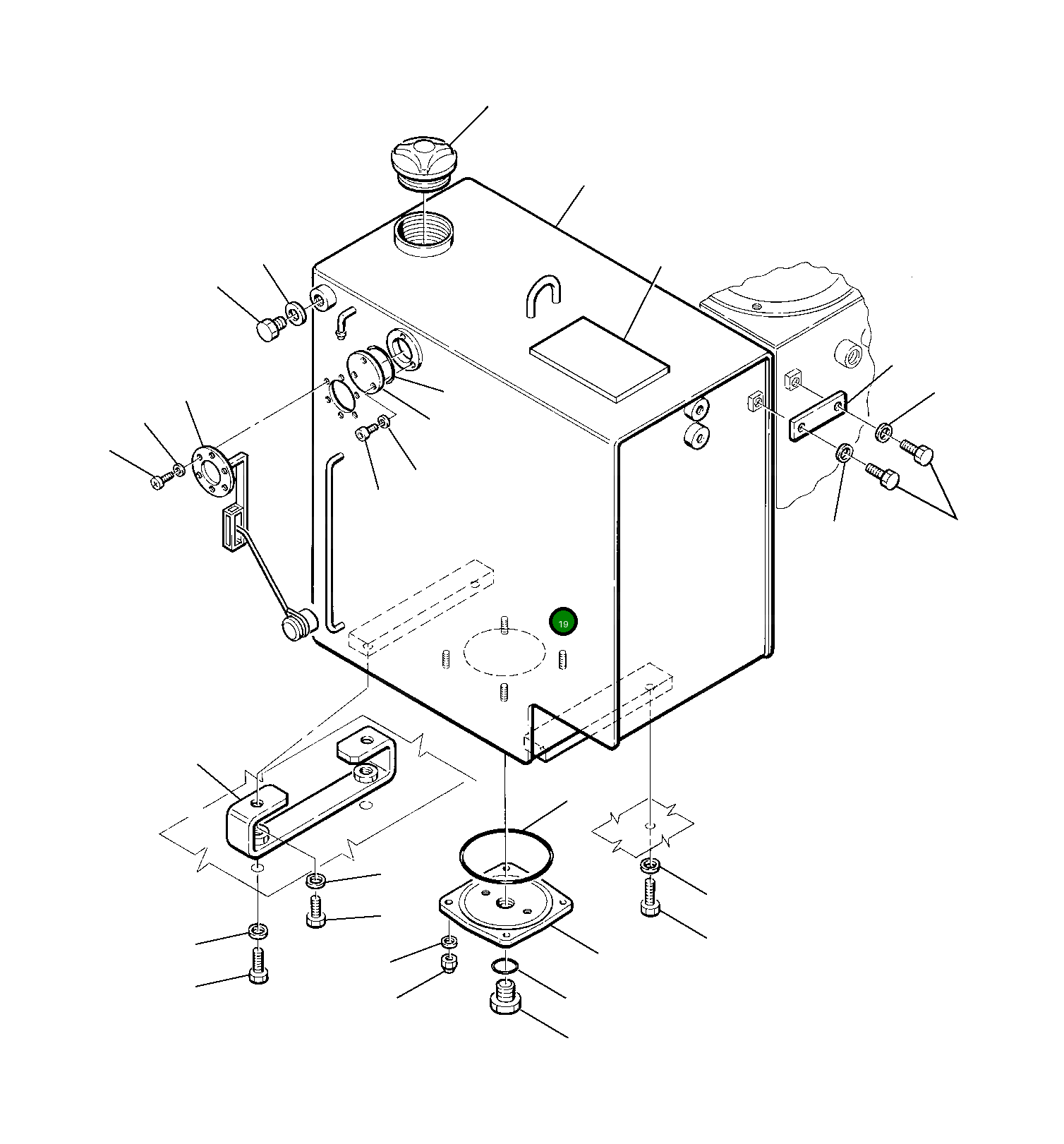 19