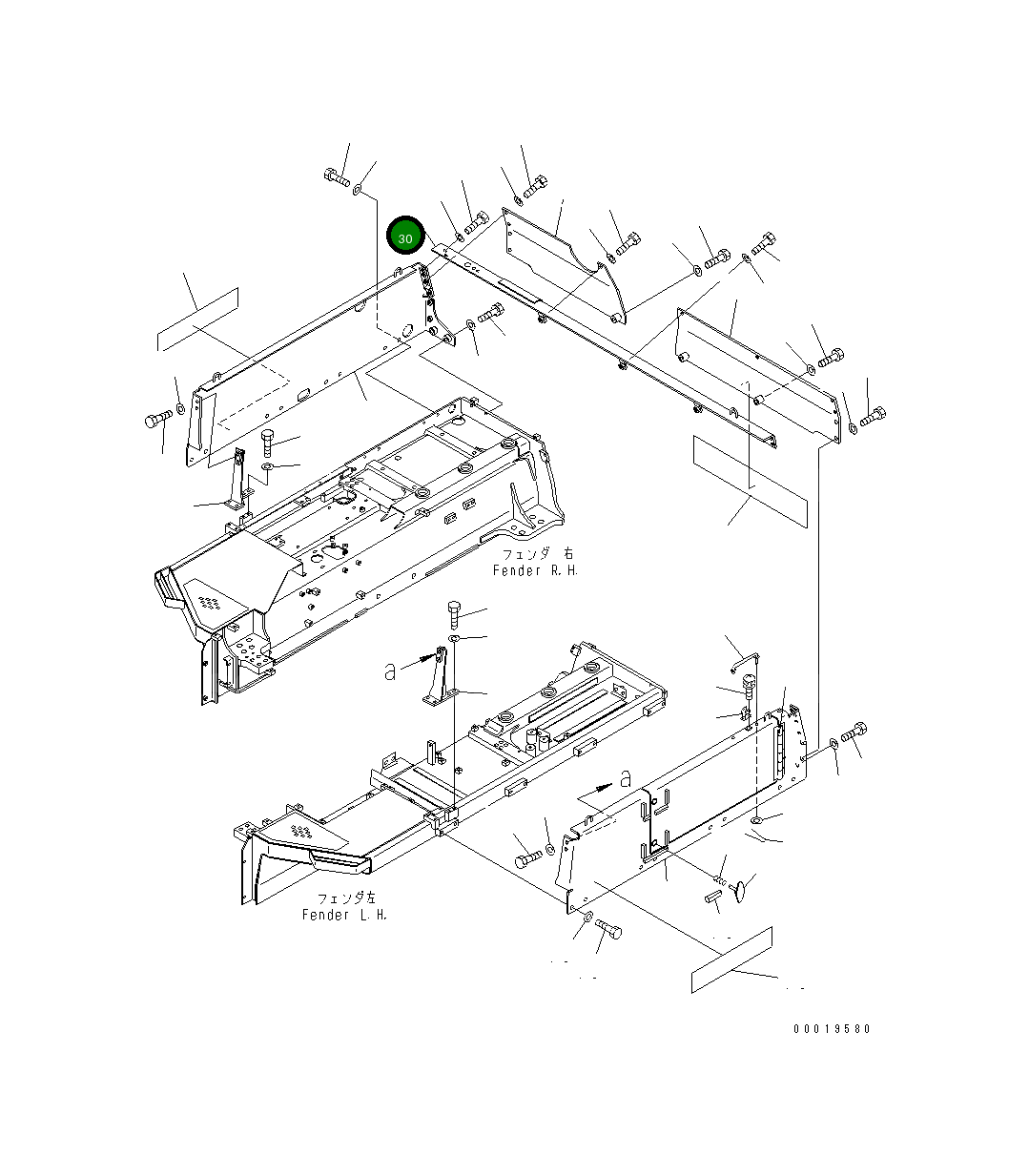 30

フェンダ 右
Fender R.H.

a

a

フェンダ左
Fender L.H.

00019580