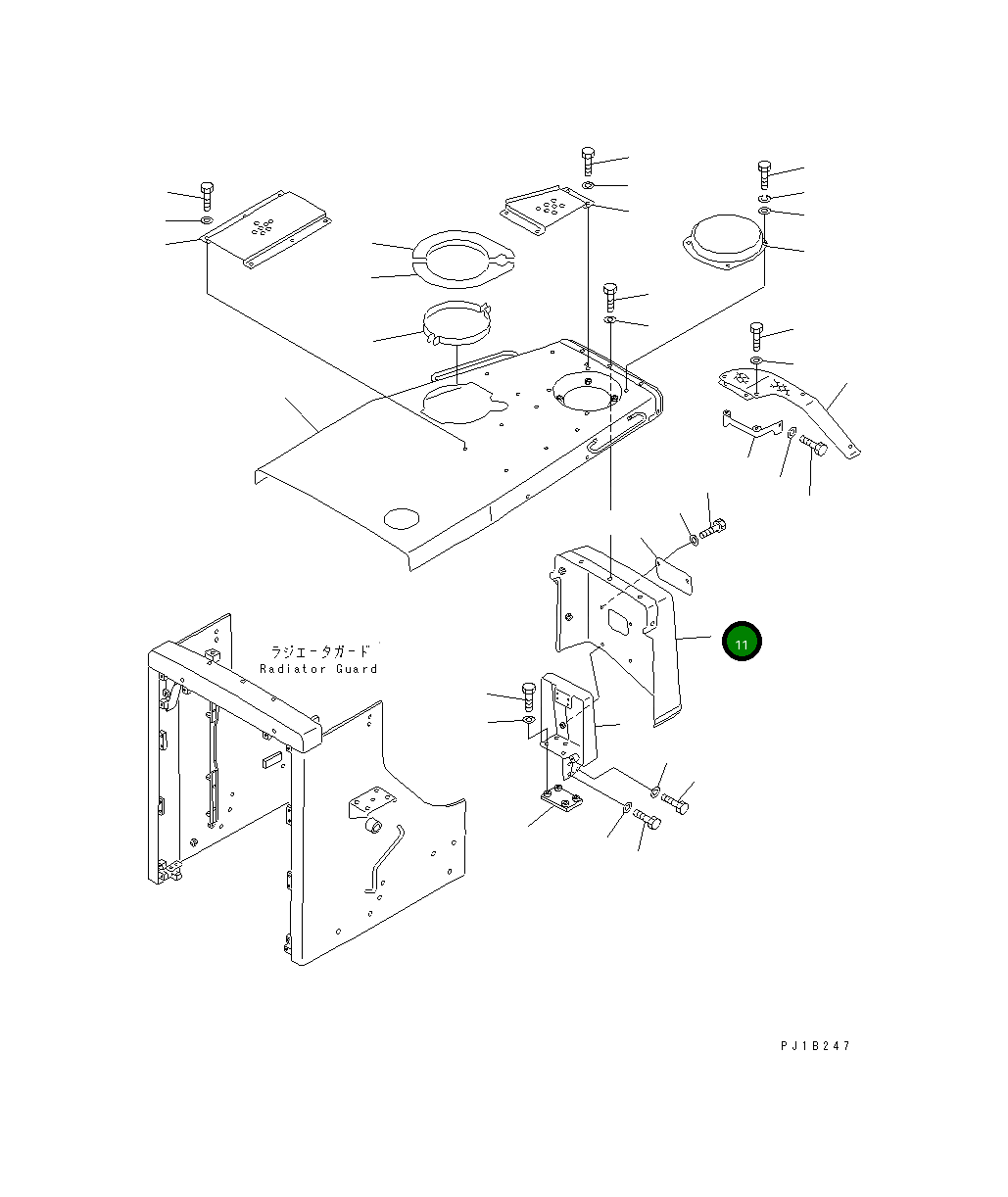 ラジエータガード
Radiator Guard

11

PJ1B247