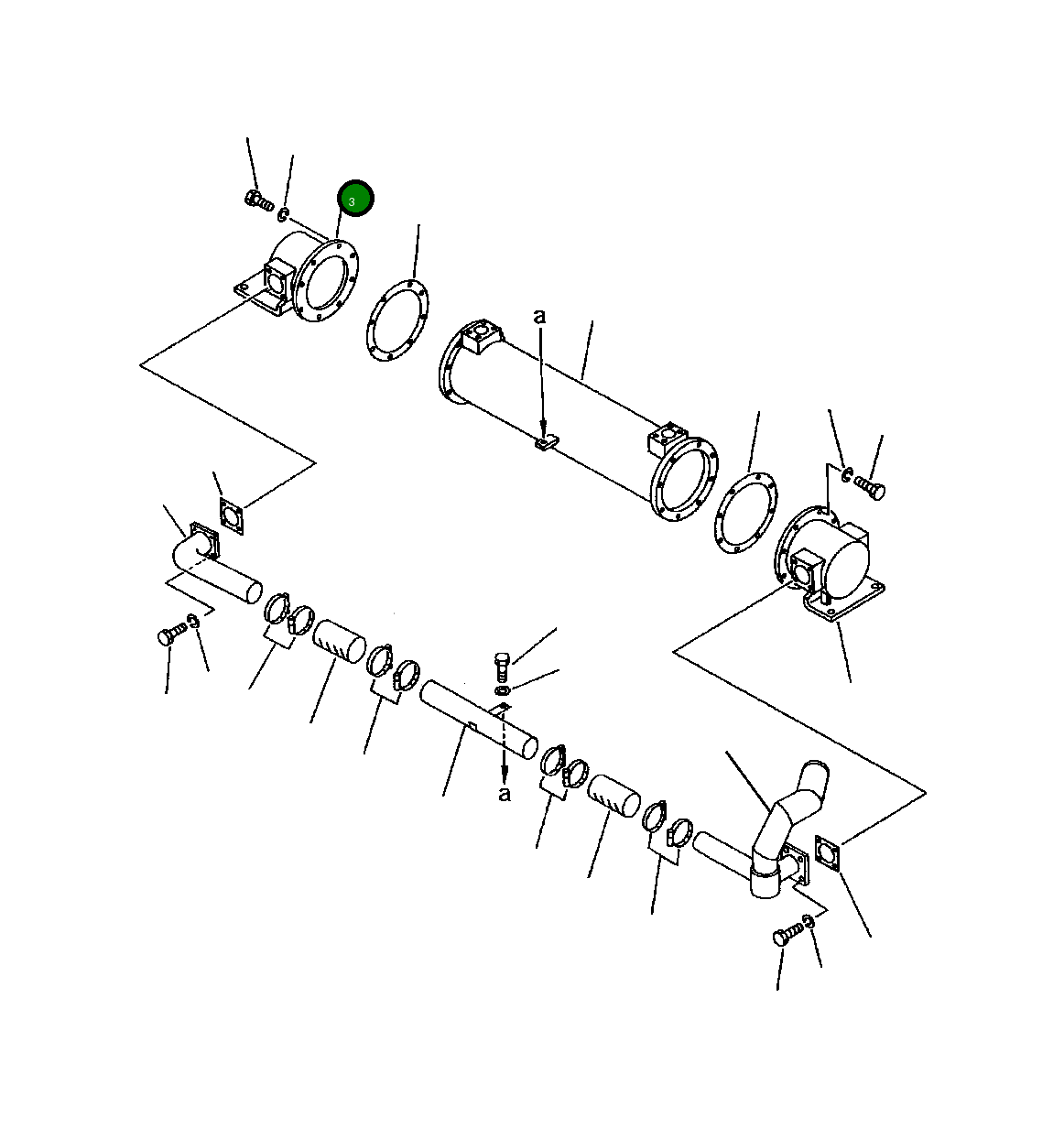 3
a
a