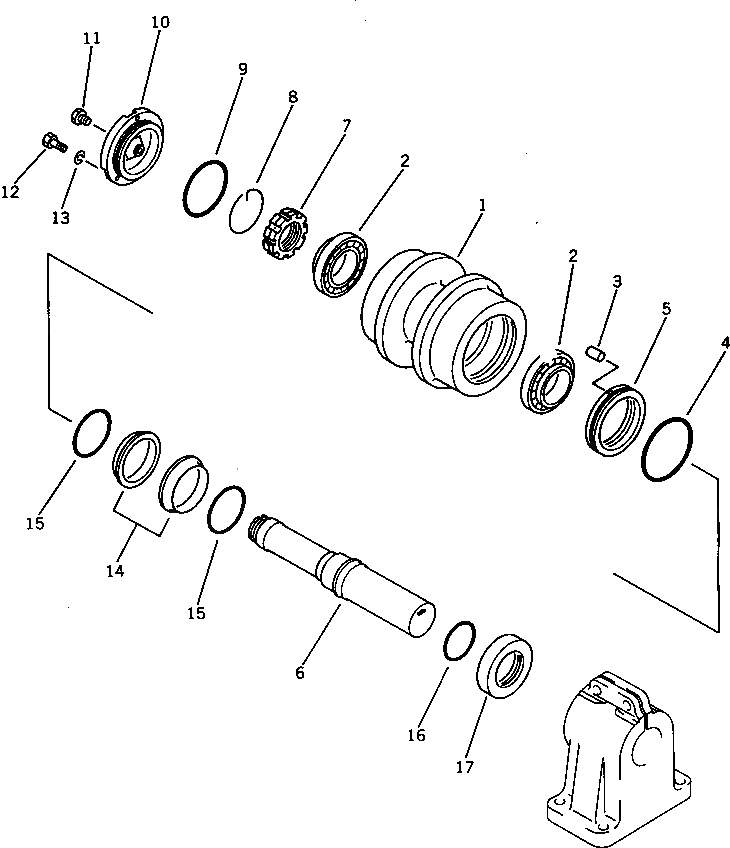 11
10
9
8
7
2
1
12
13
2
3
5
4
15
14
15
6
16
17