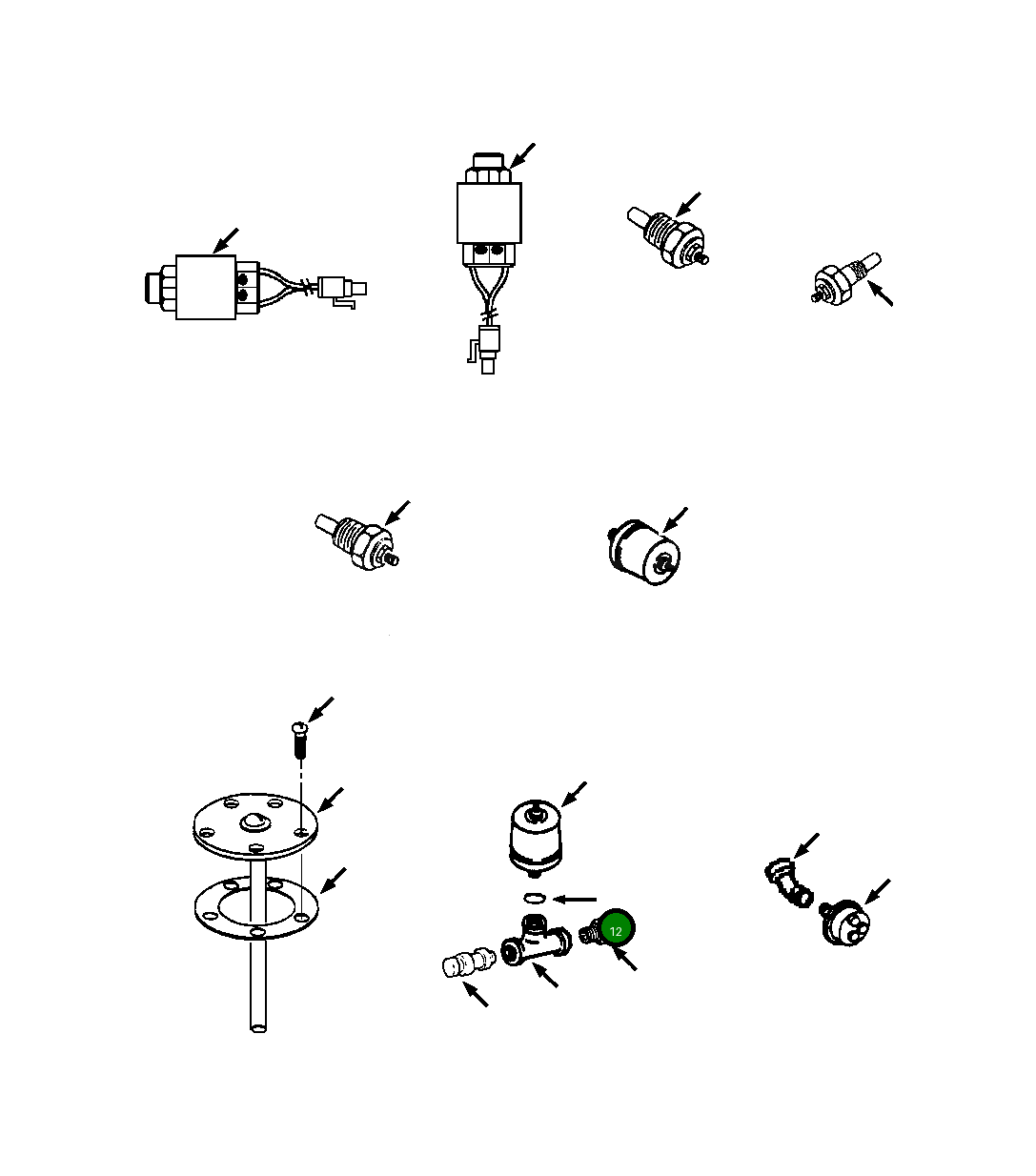 12