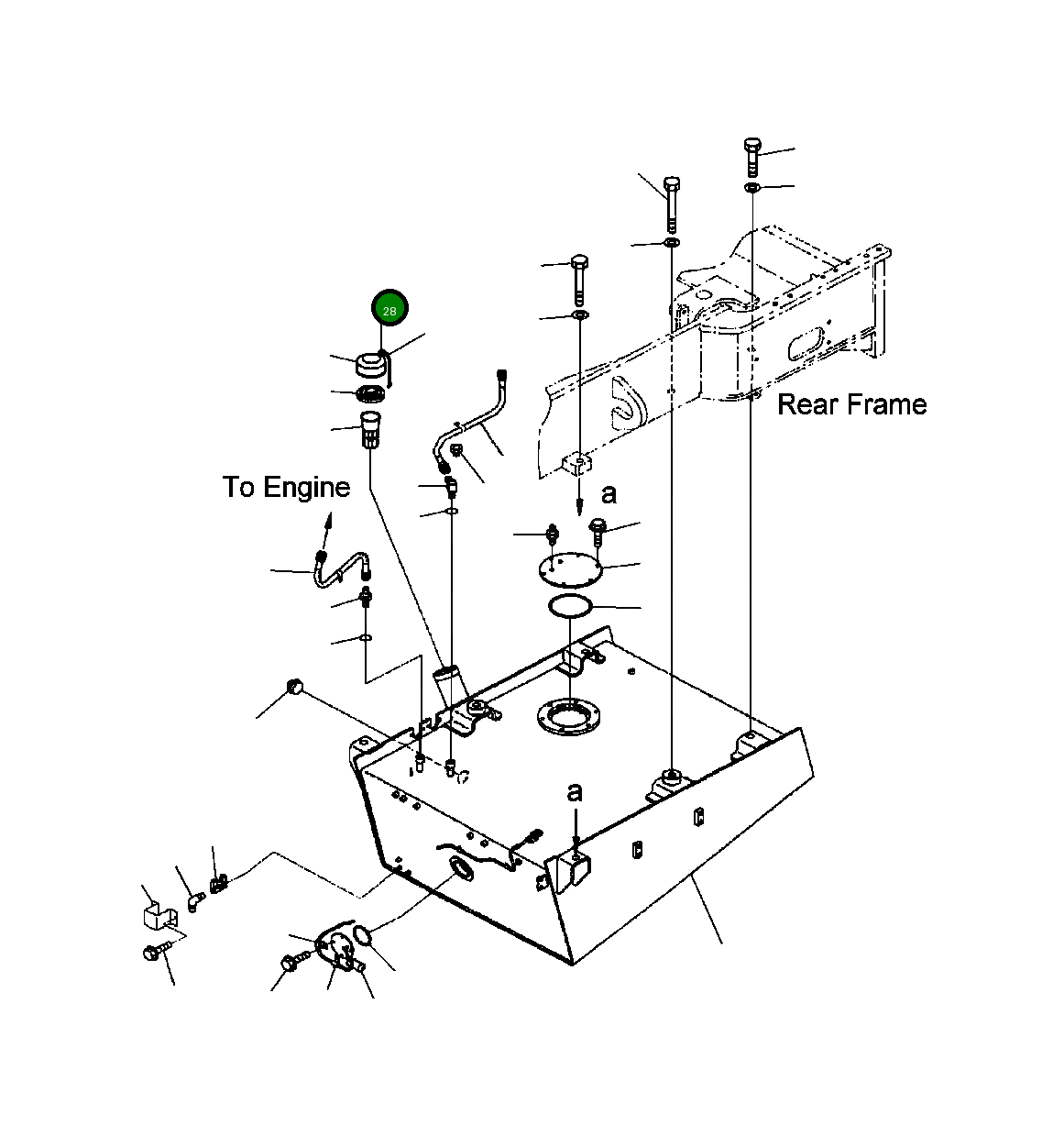 28

Rear Frame

To Engine

a

a