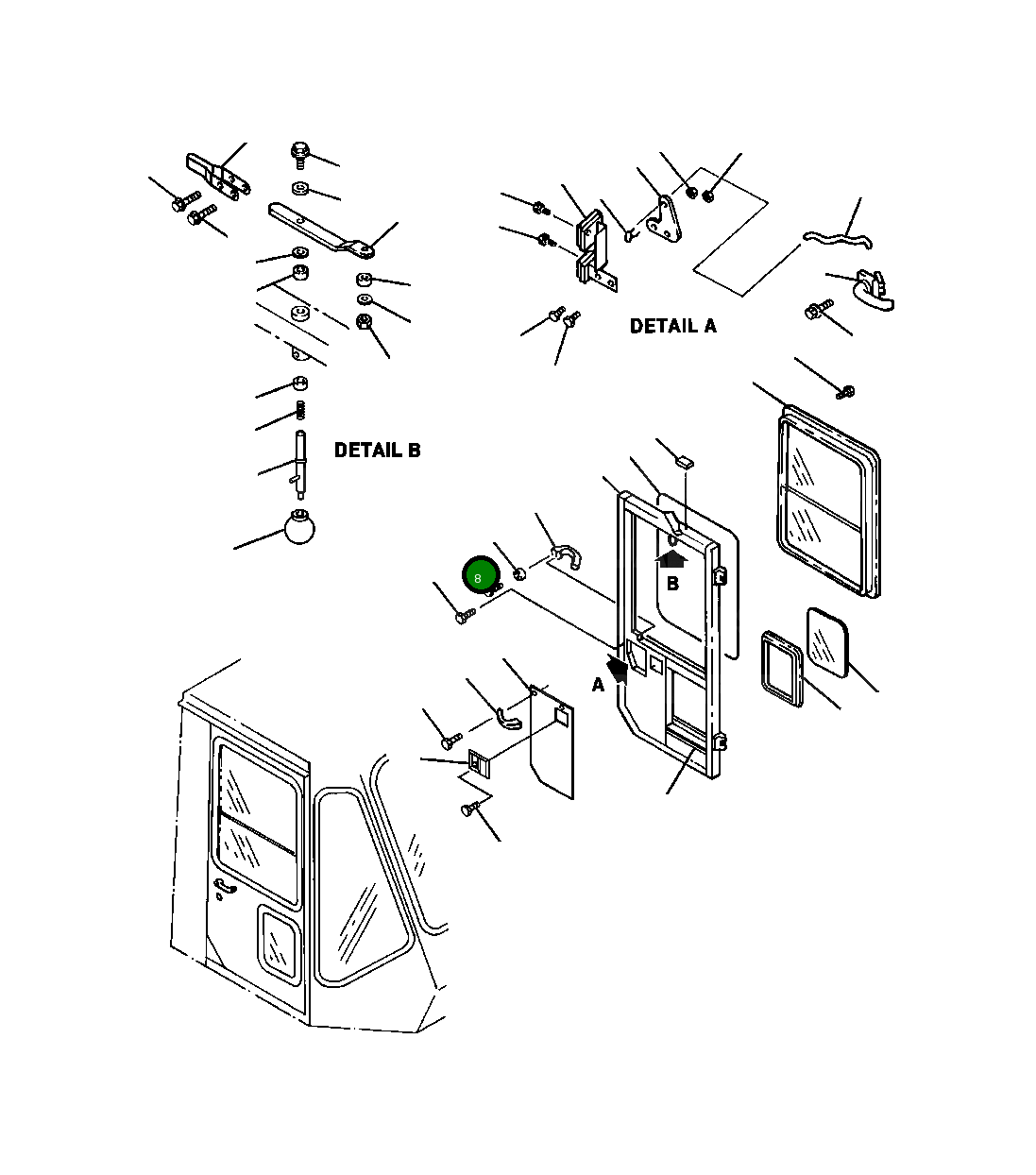 DETAIL A

DETAIL B

8

B

A