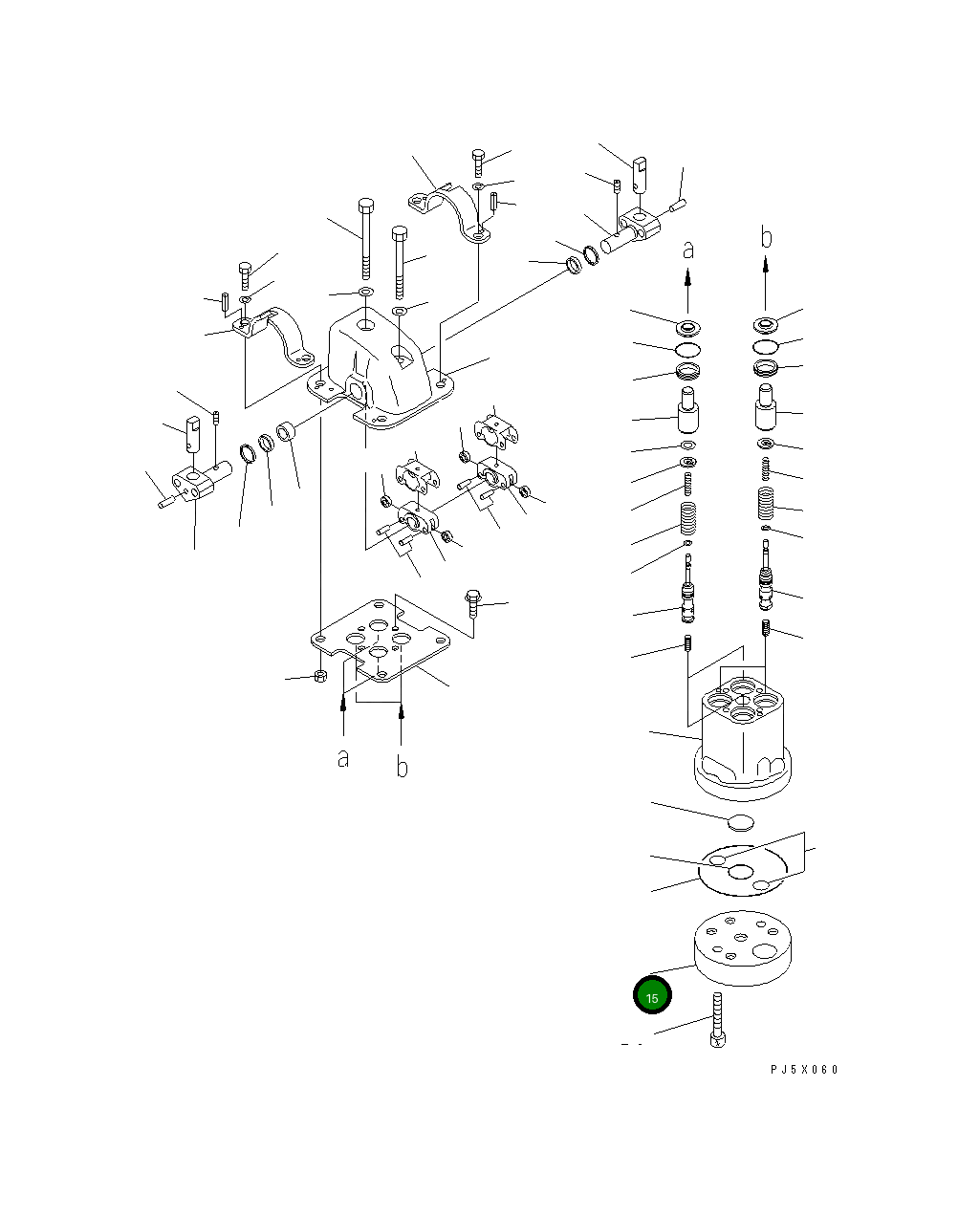 a
b
a
b
15
PJ5X060