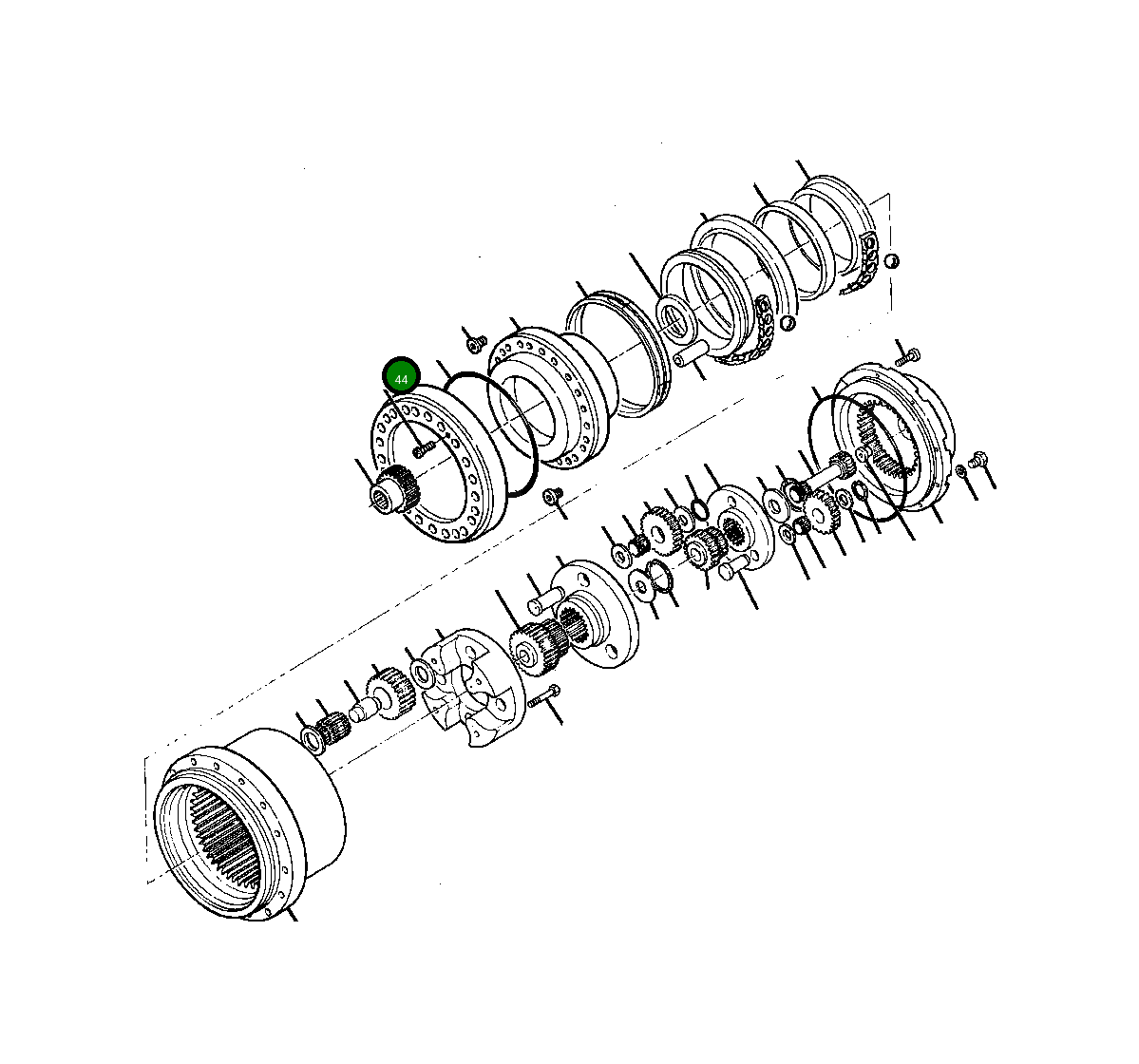 44